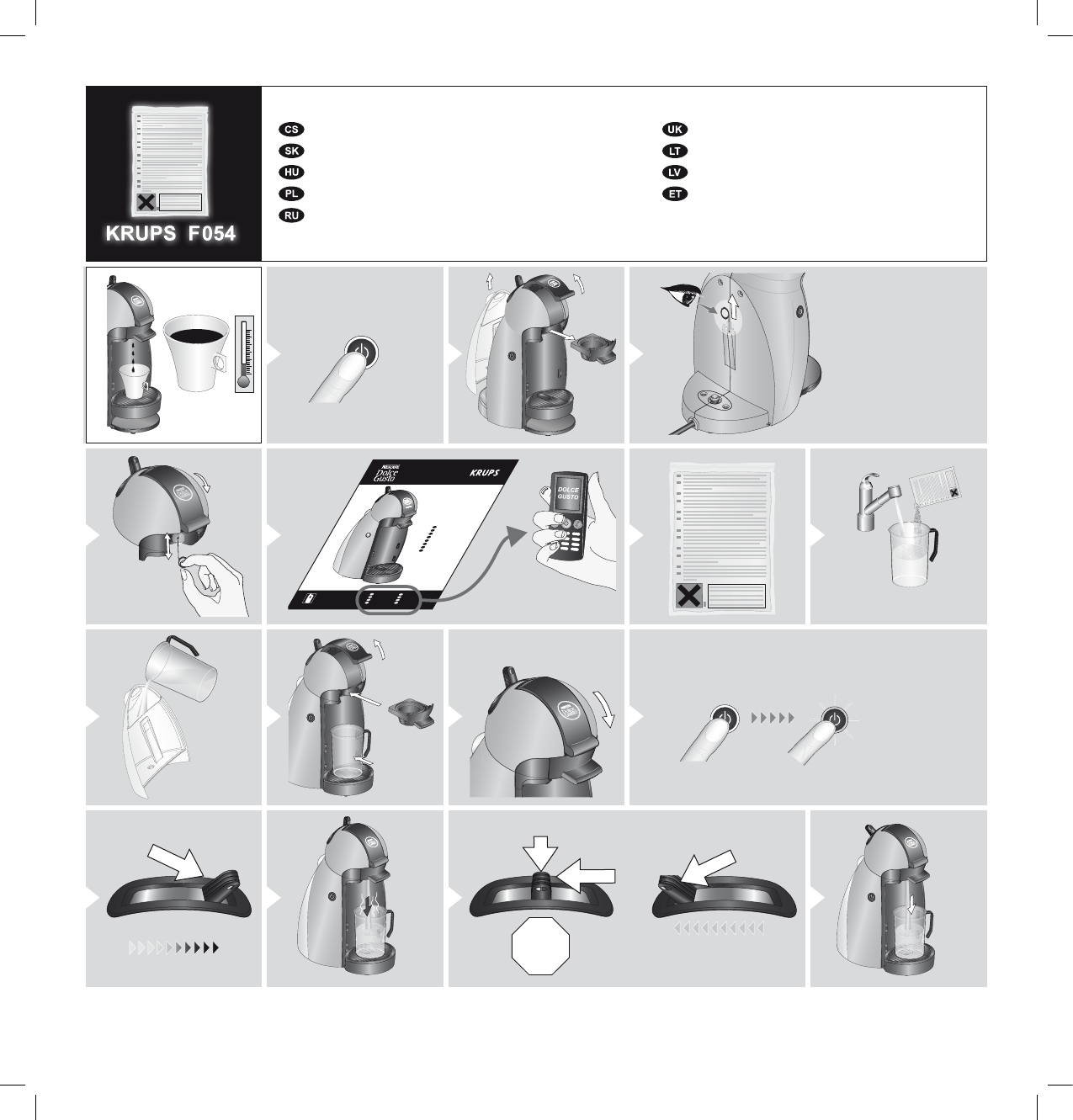 KRUPS F054

CS
SK
HU
PL
RU

UK
LT
LV
ET

NESCAFÉ Dolce Gusto
KRUPS

DOLCE GUSTO