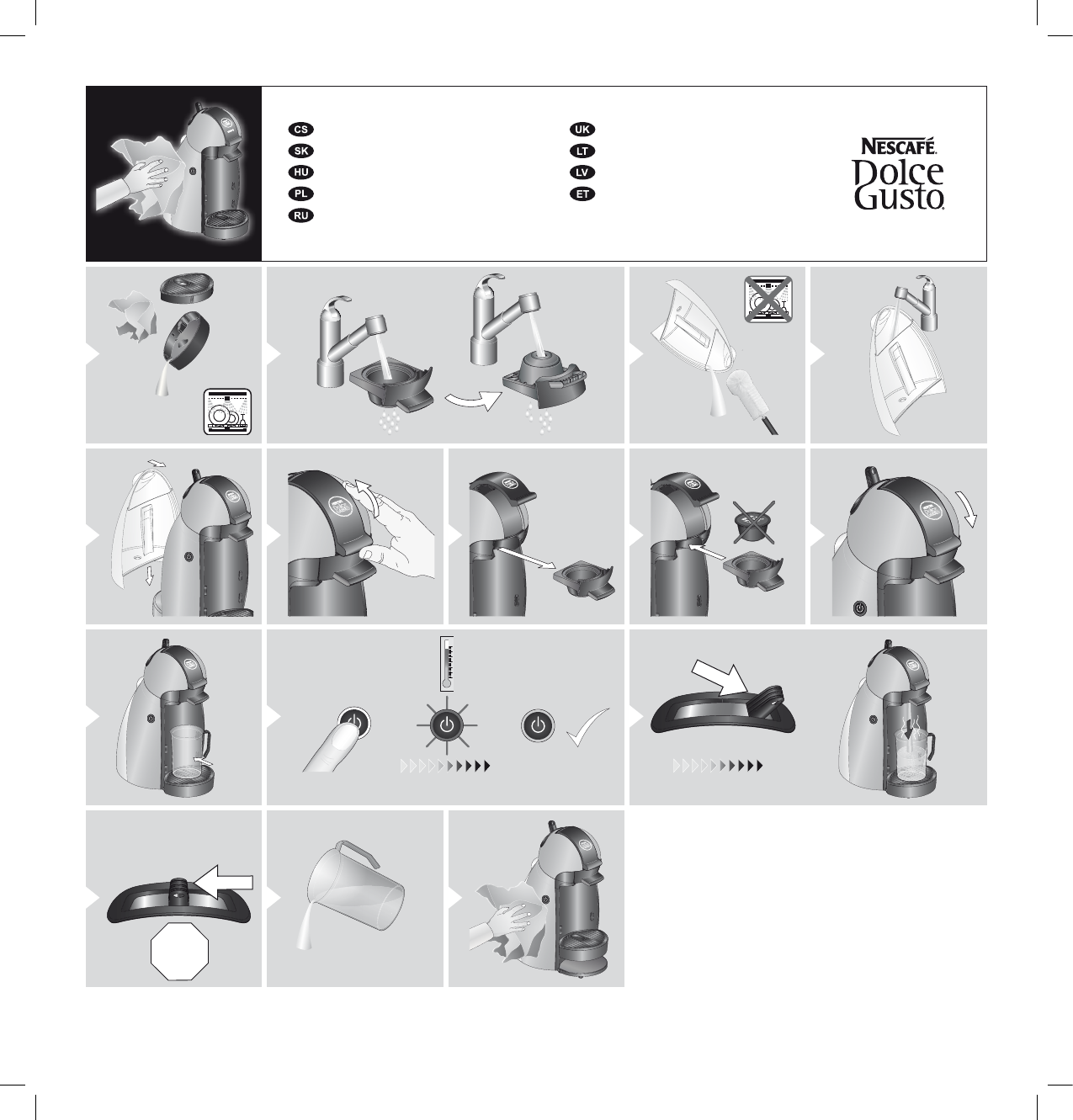 CS
SK
HU
PL
RU

UK
LT
LV
ET

NESCAFÉ.
Dolce
Gusto.