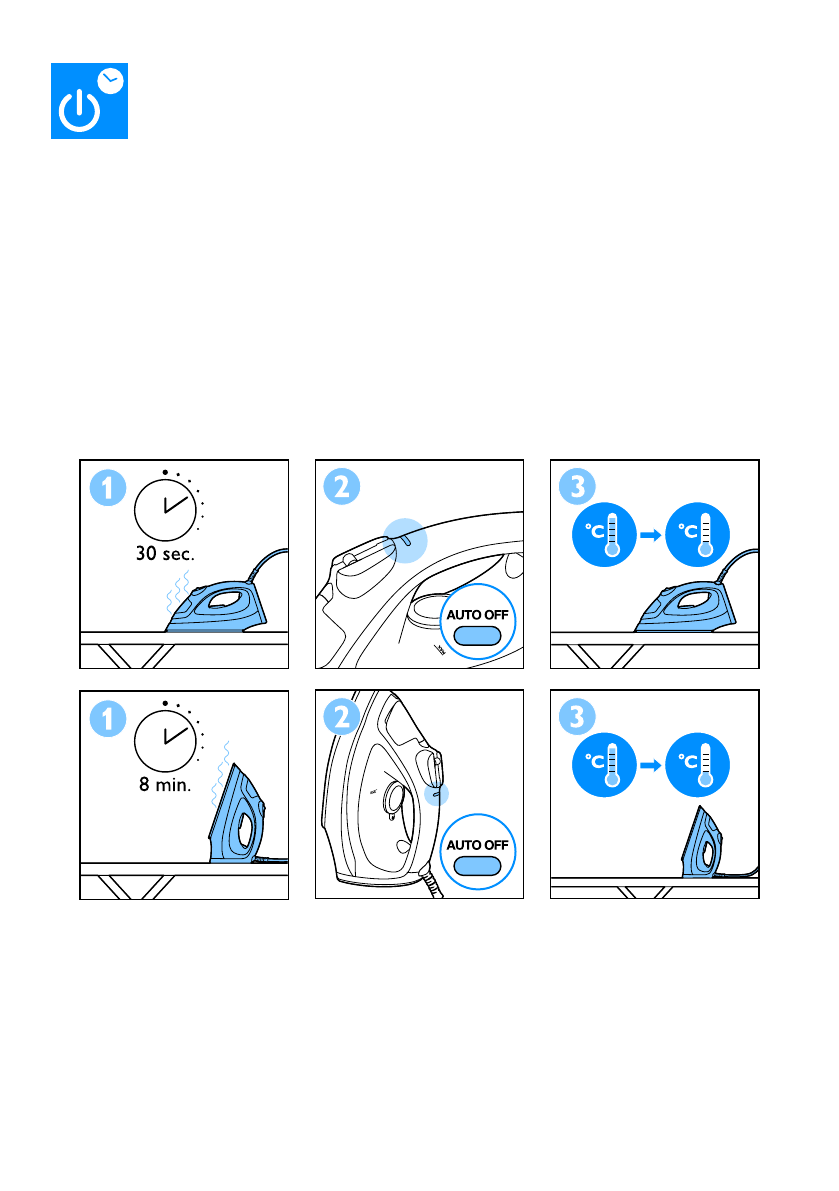 1
30 sec.

2
AUTO OFF

3
°C
°C

1
8 min.

2
AUTO OFF

3
°C
°C