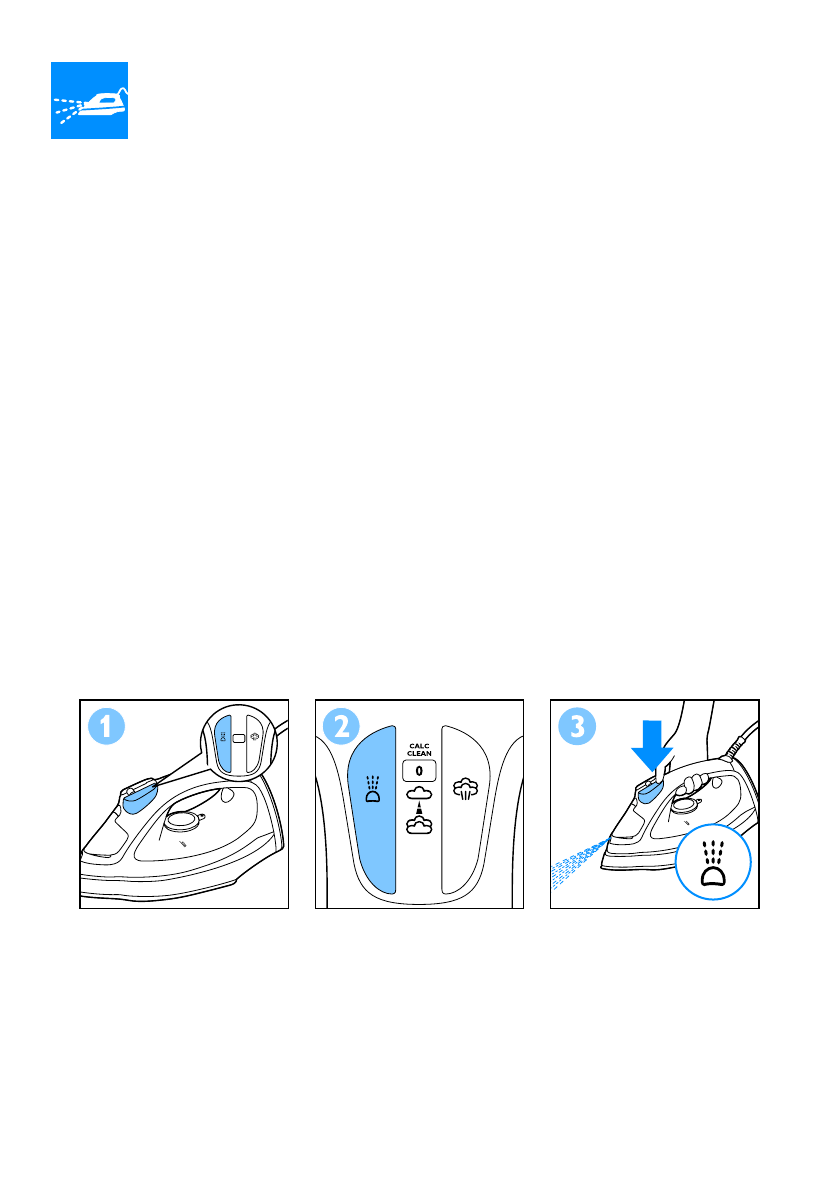 1

2

CALC CLEAN

0

3