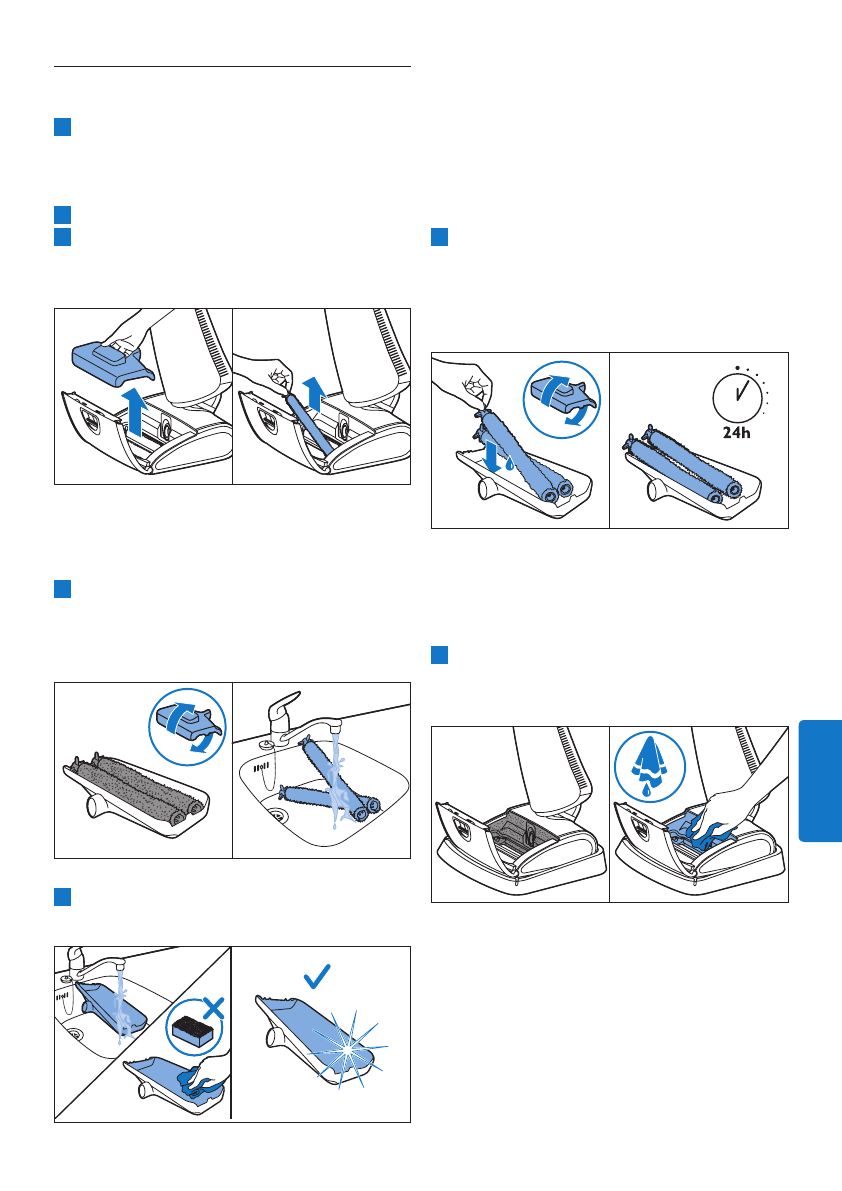 24h