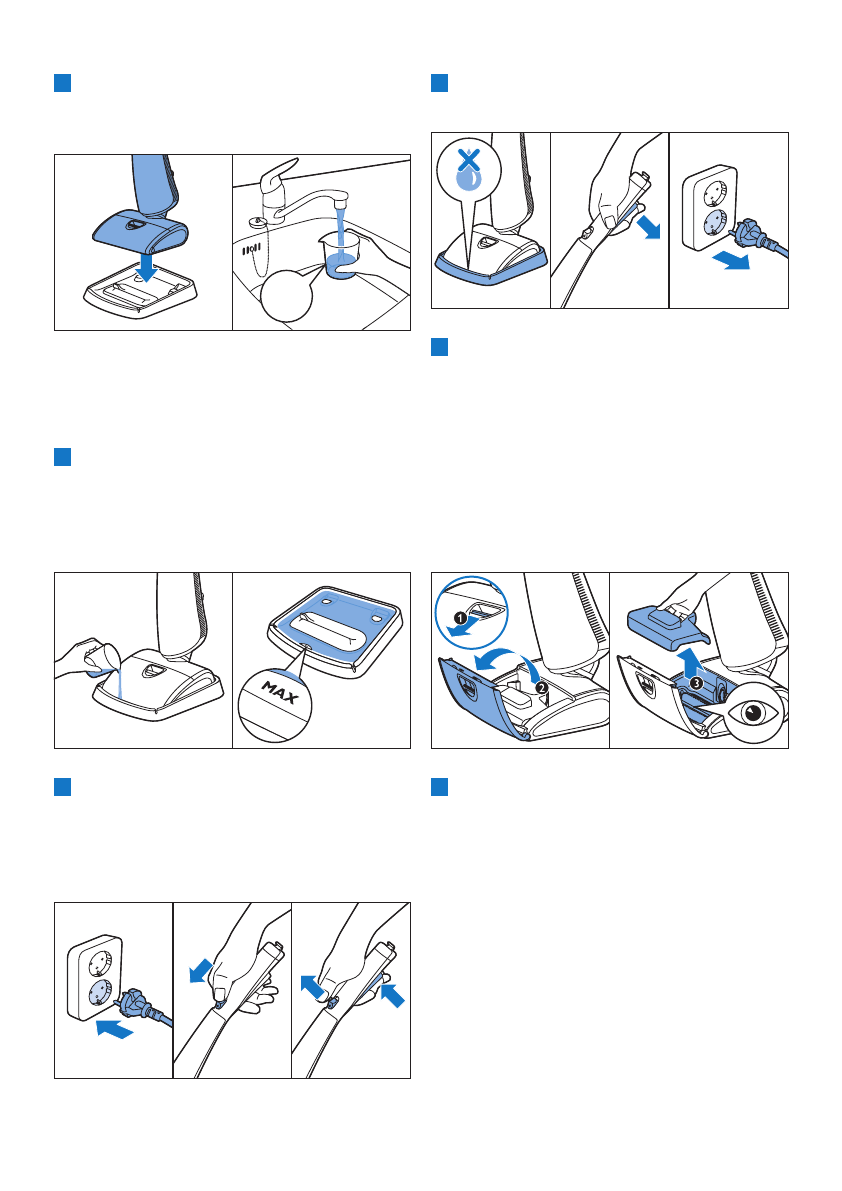 MAX

1

2

3