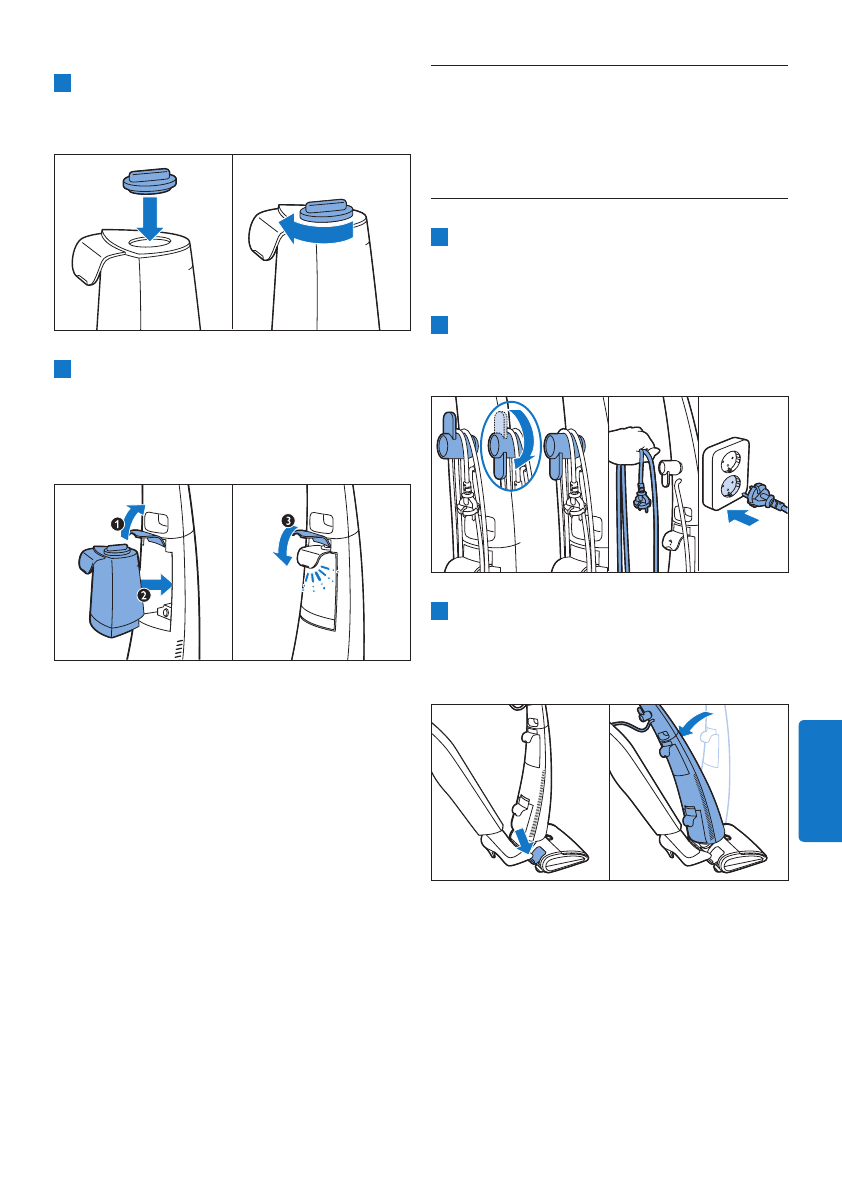 1

2

3