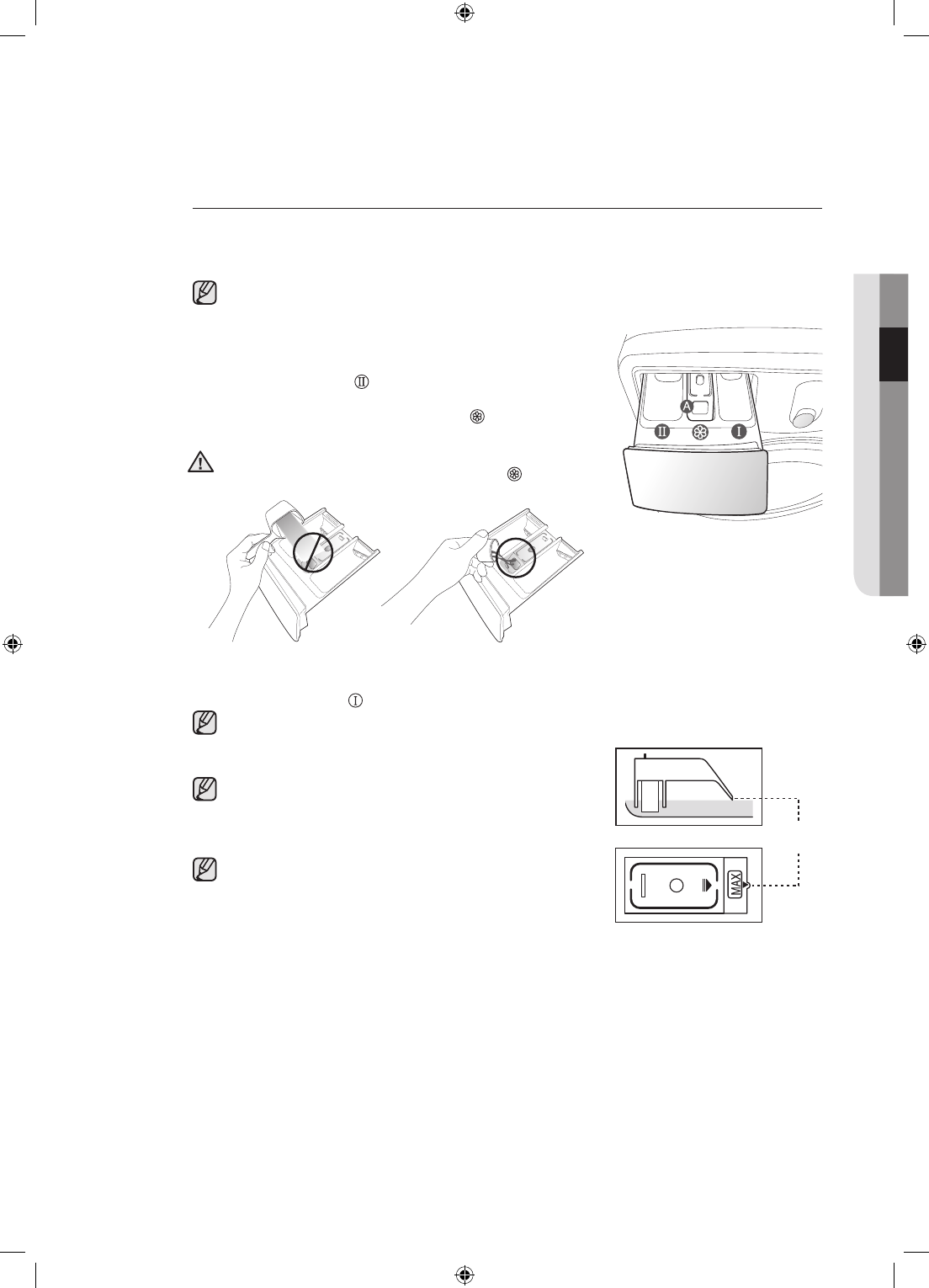 A

II

I

MAX