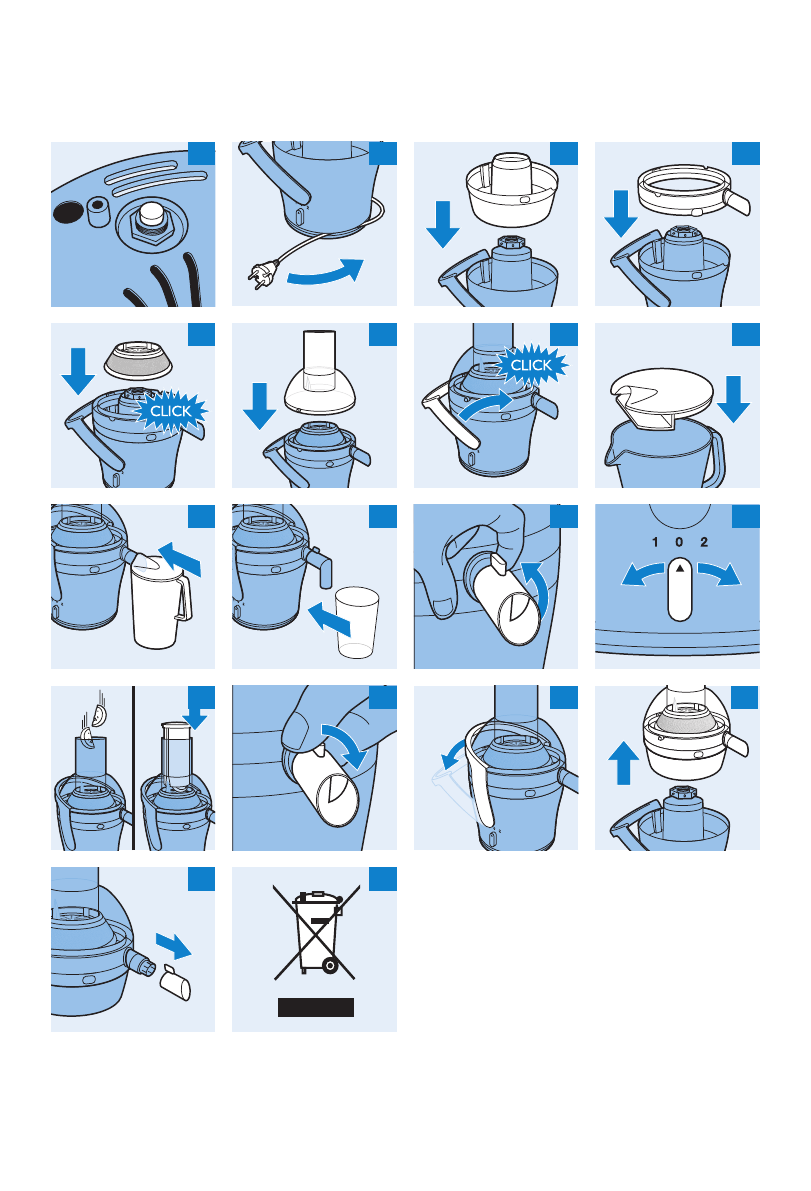 CLICK

CLICK

1 0 2