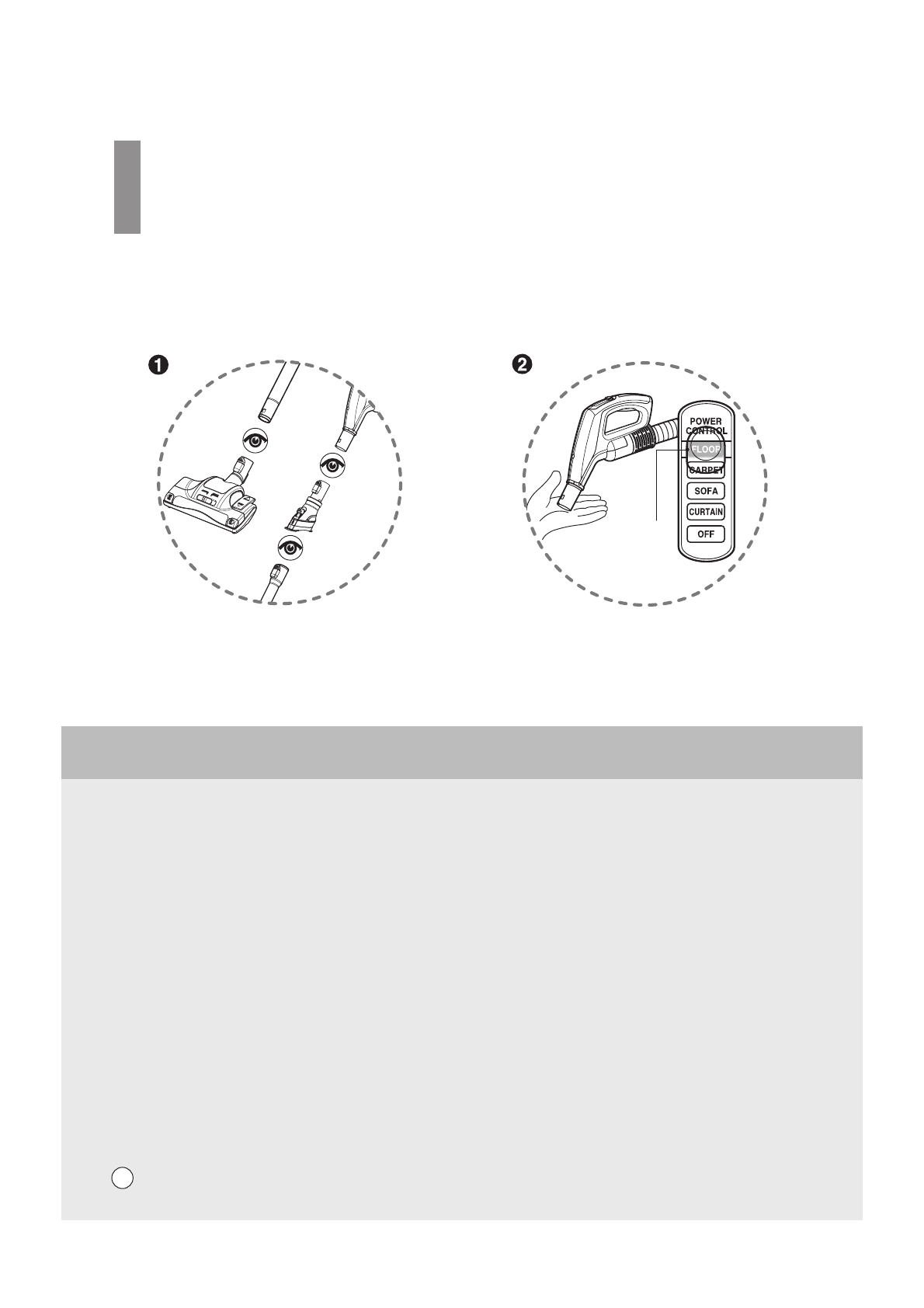 ❶

❷

POWER CONTROL

FLOOR

CARPET

SOFA

CURTAIN

OFF