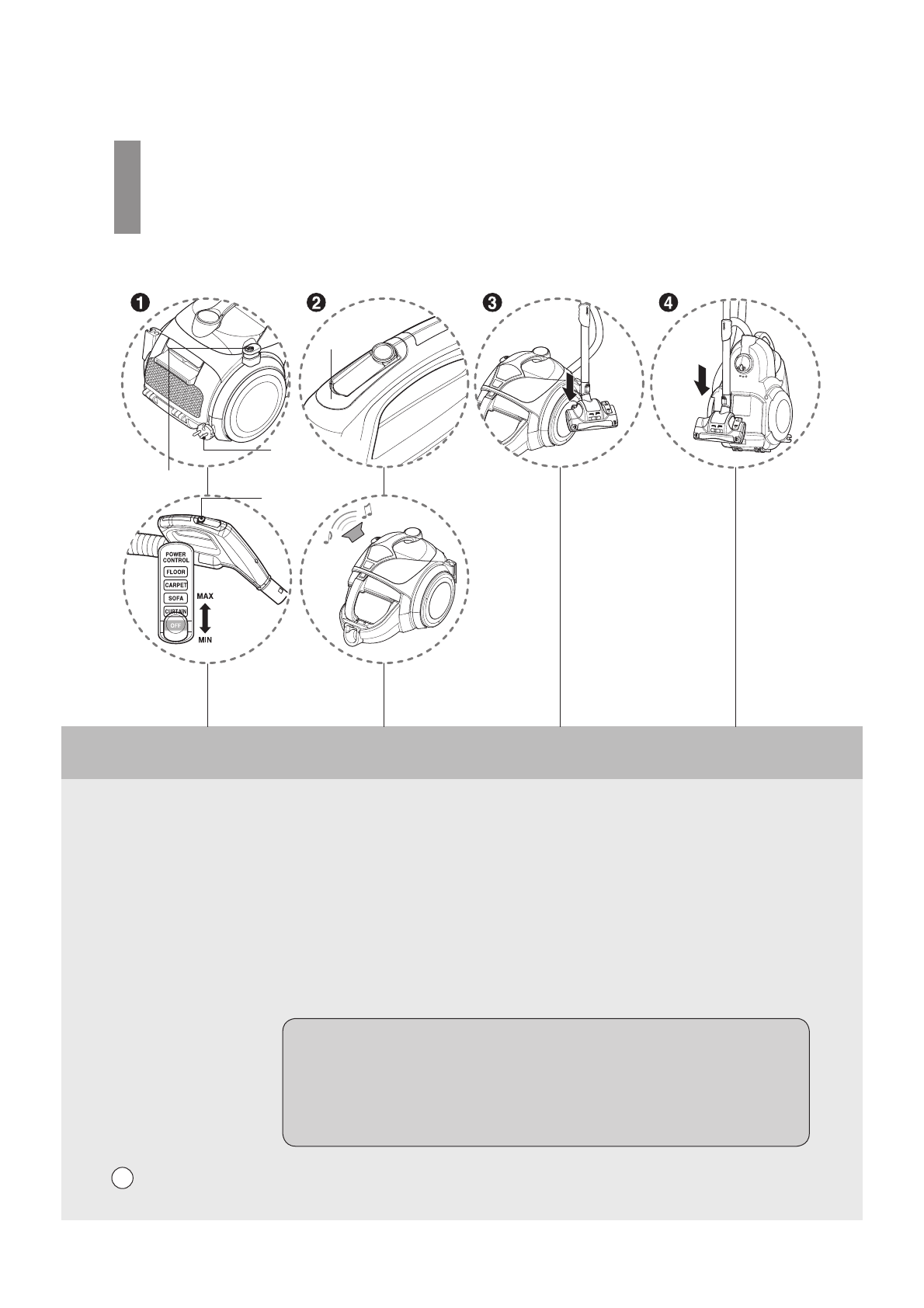 ❶ ❷ ❸ ❹

POWER CONTROL
FLOOR
CARPET
SOFA
CURTAIN
OFF
MAX
MIN