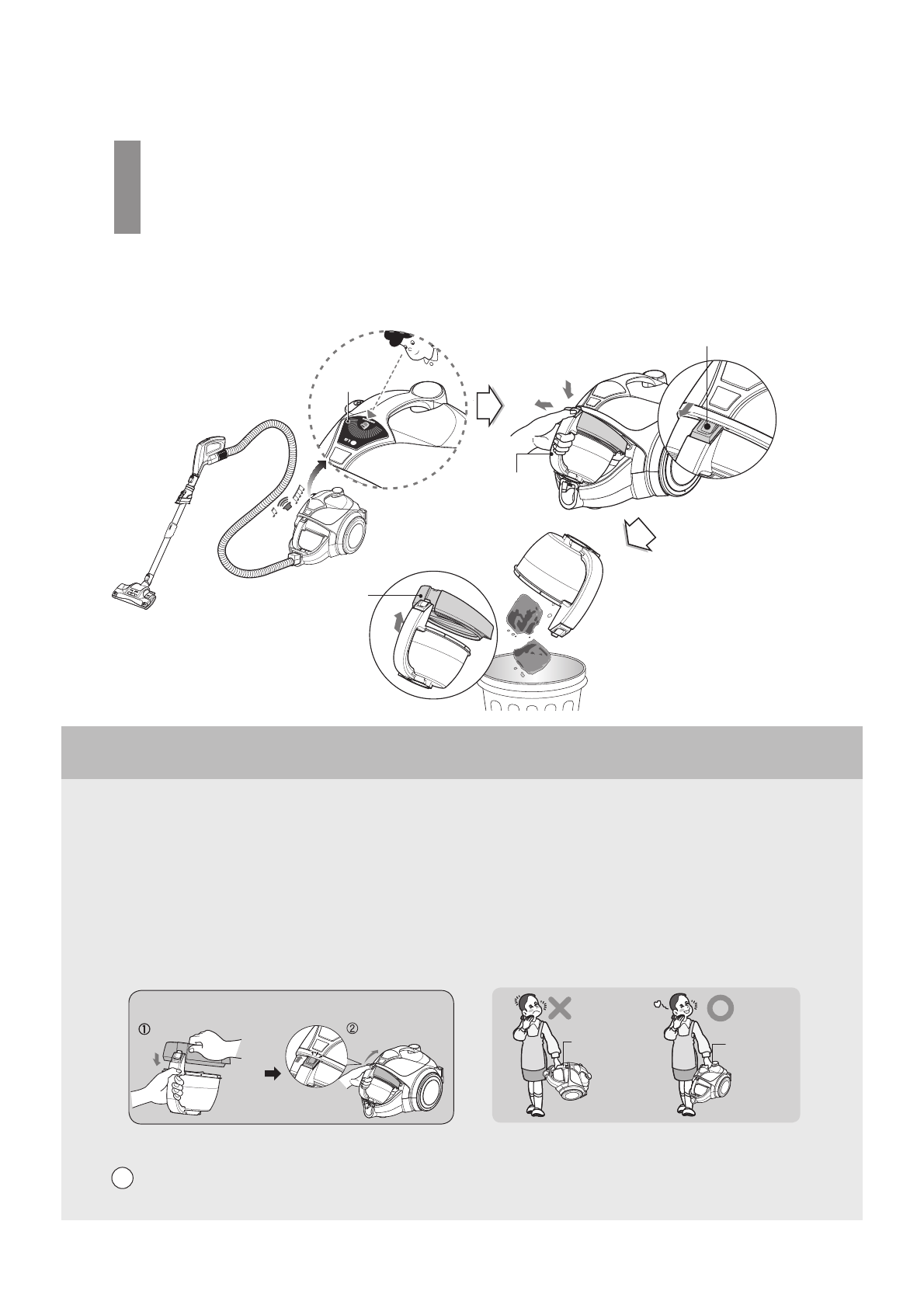 ①

②