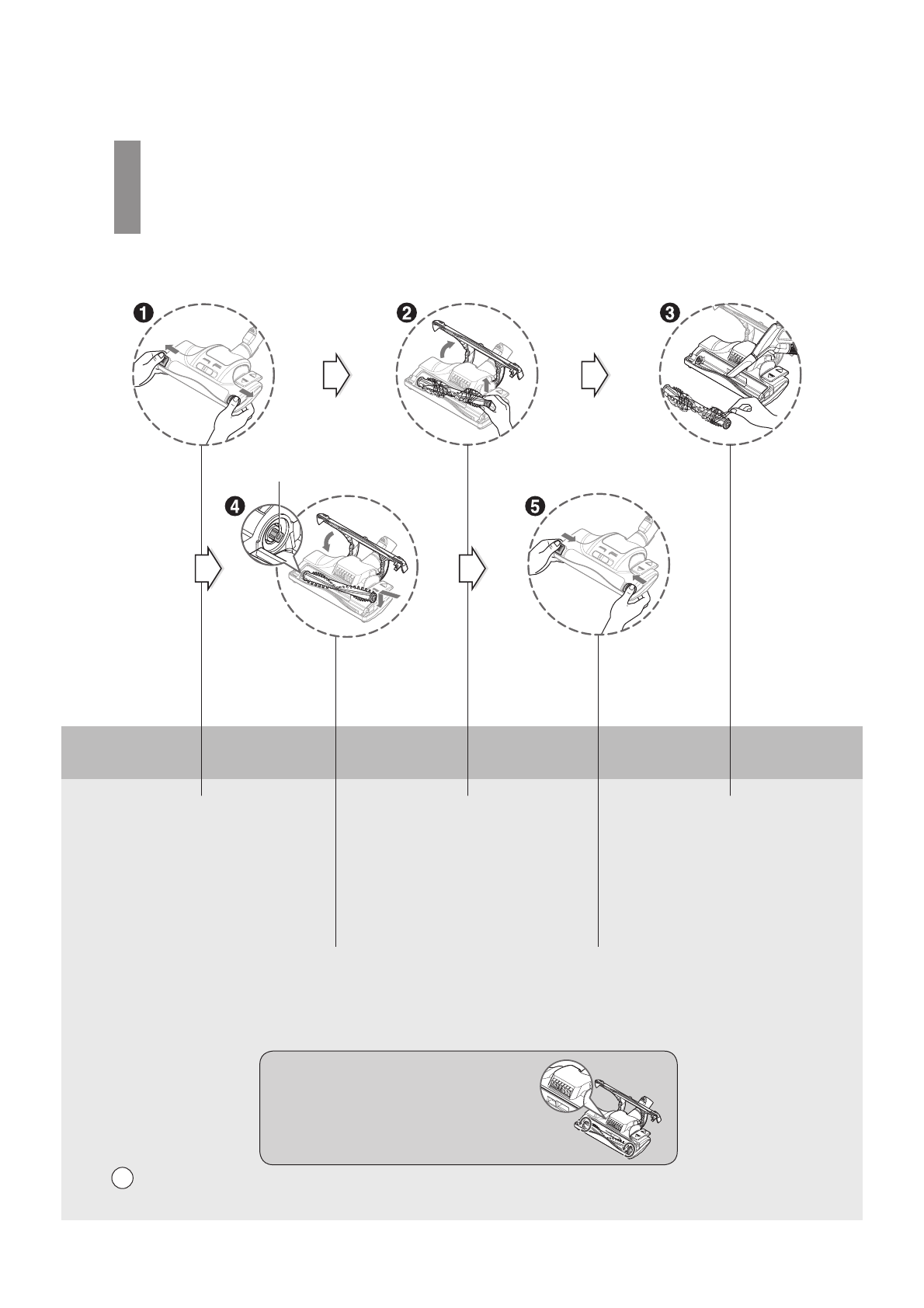 ❶

❷

❸

❹

❺