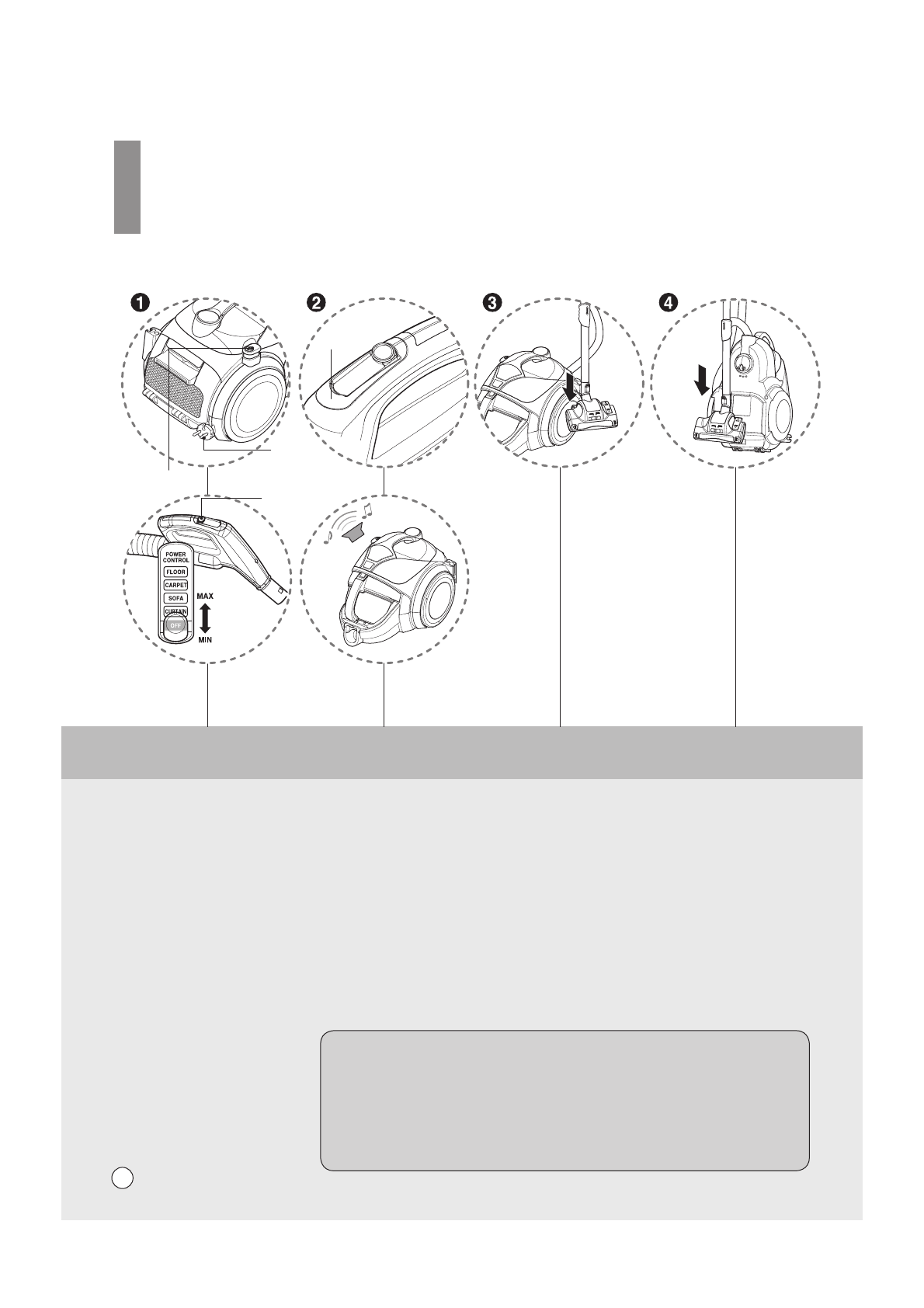 ❶ ❷ ❸ ❹

POWER CONTROL
FLOOR
CARPET
SOFA
CURTAIN
OFF
MAX
MIN