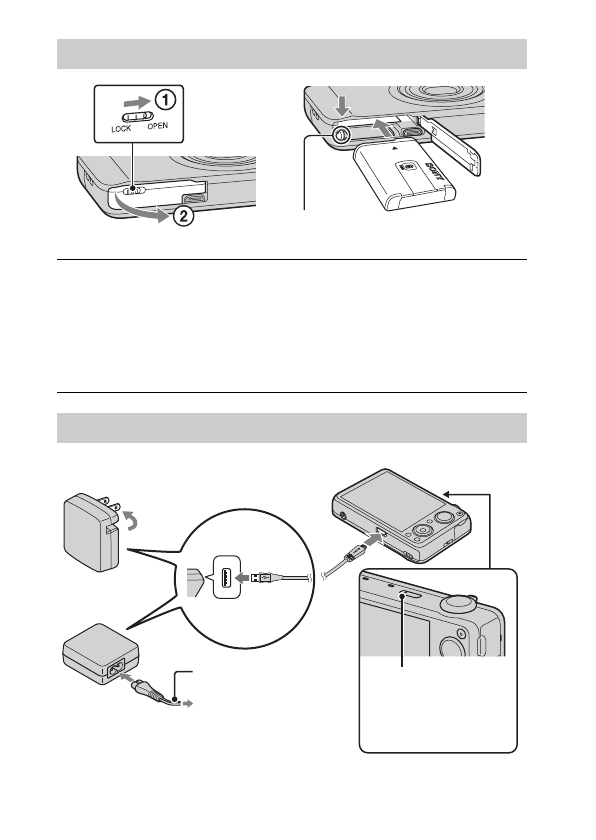 1

LOCK OPEN

2

SONY