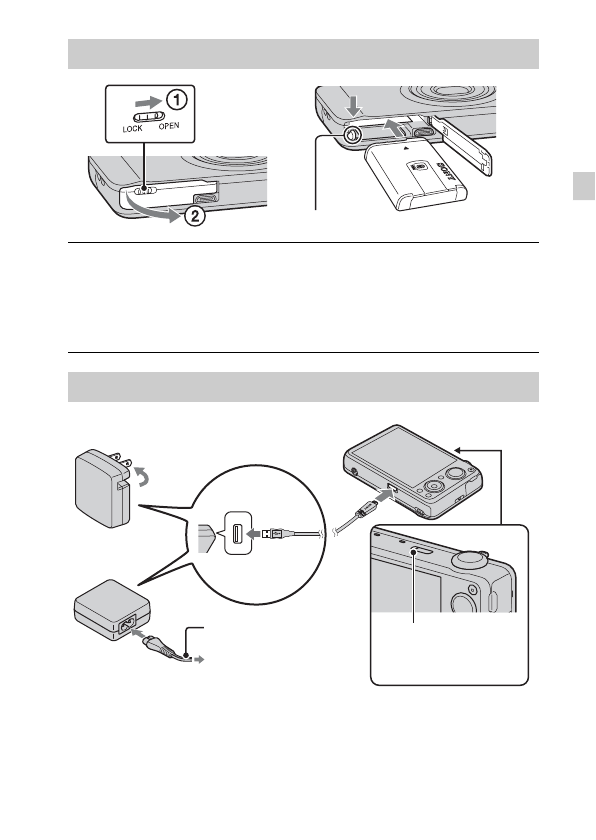 1

LOCK OPEN

2

SONY