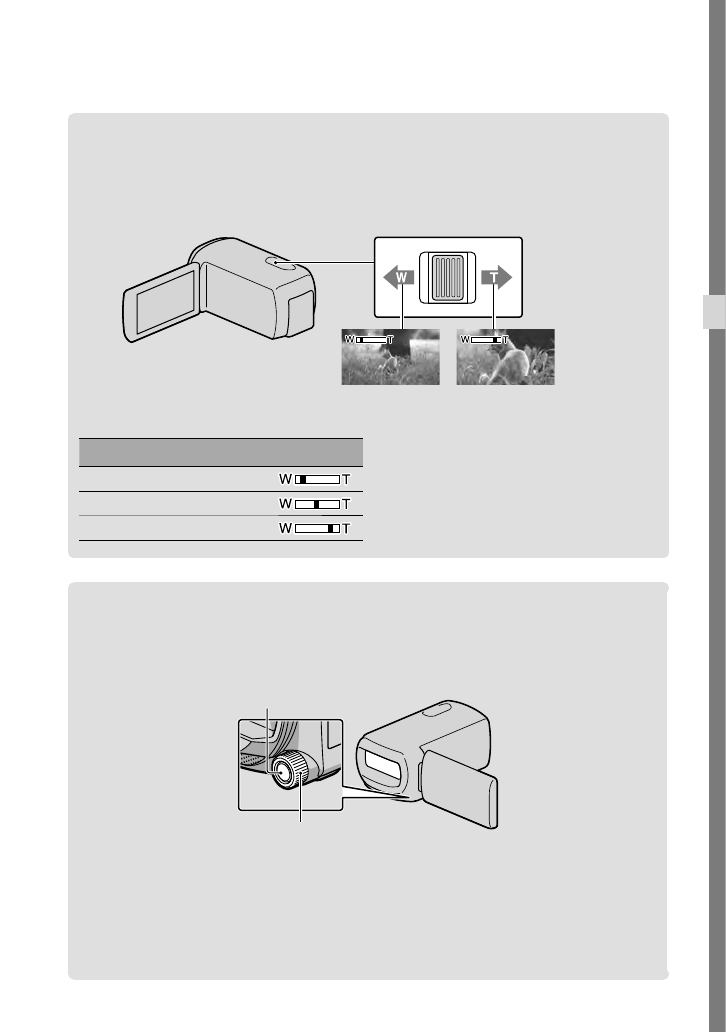 W
T
W T
W T
W T
W T
W T