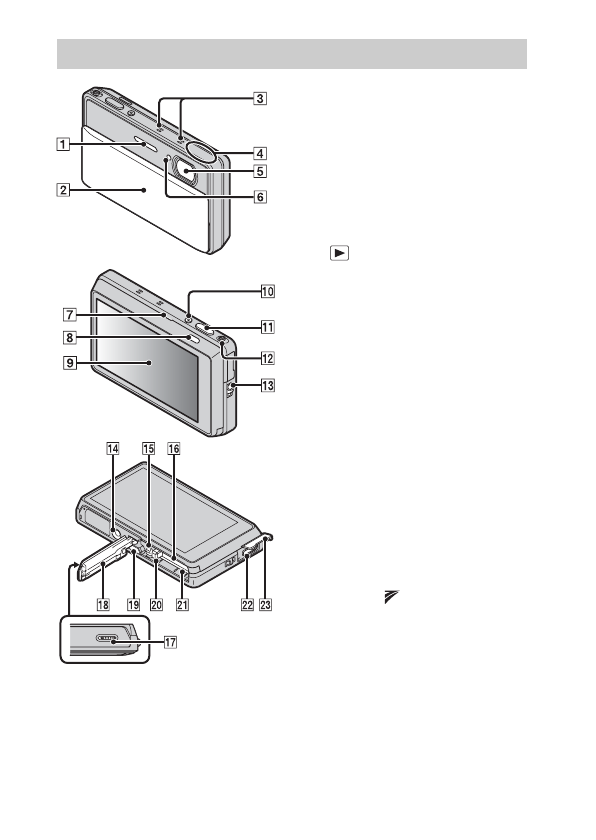 1
2
3
4
5
6
7
8
9
10
11
12
13
14
15
16
17
18
19
20
21
22
23