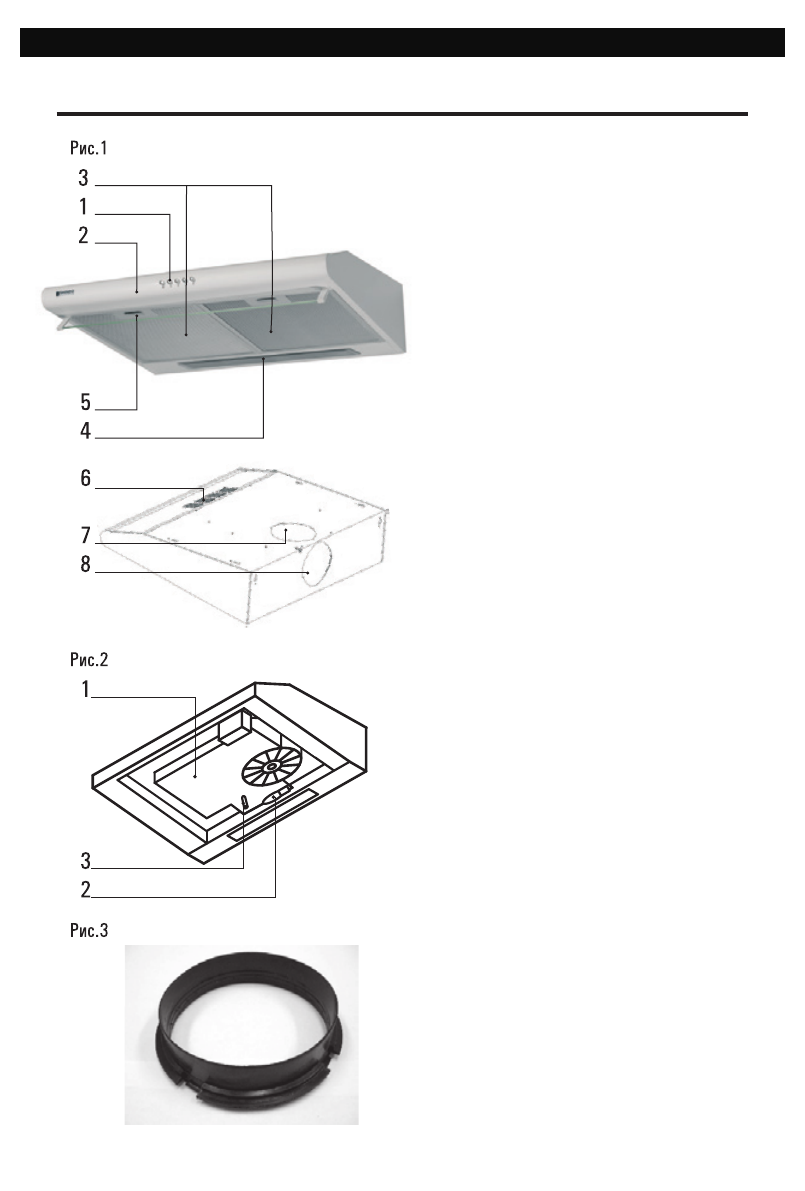 Рис.1

3
1
2
5
4

6
7
8

Рис.2

1
3
2

Рис.3