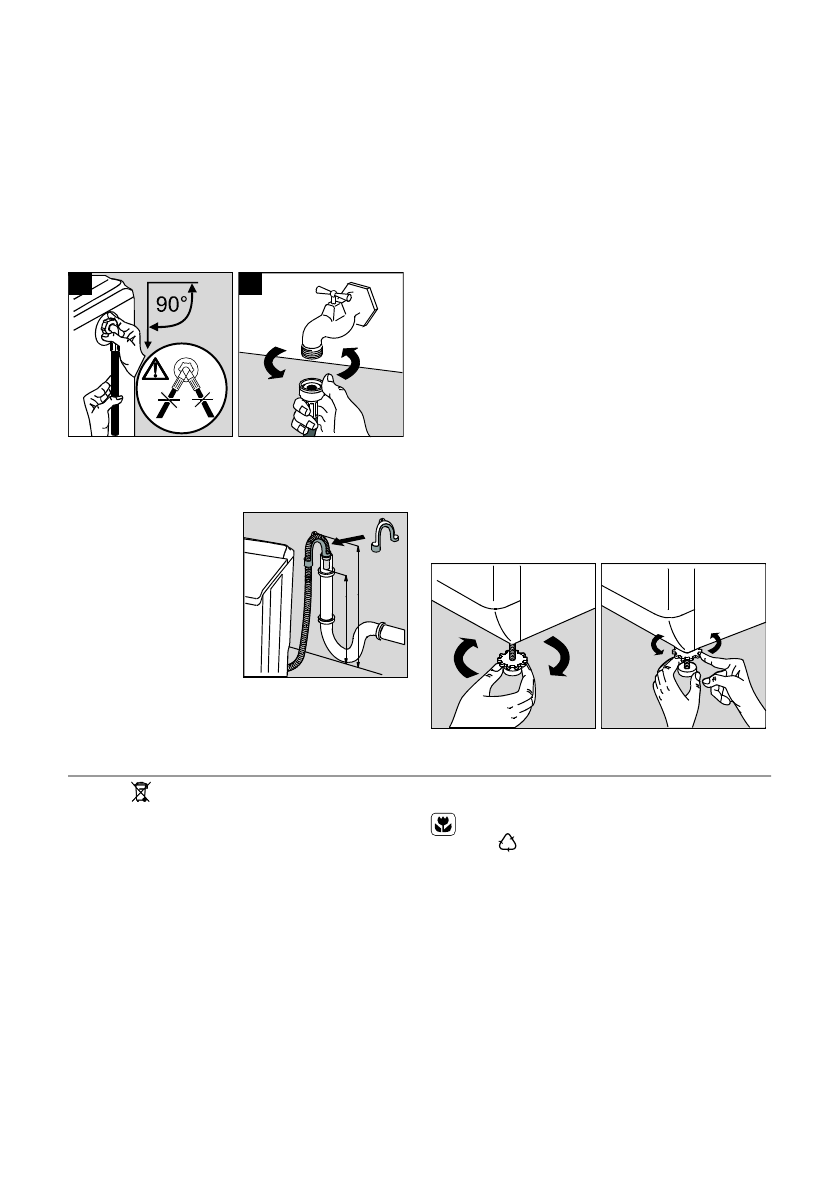 90°