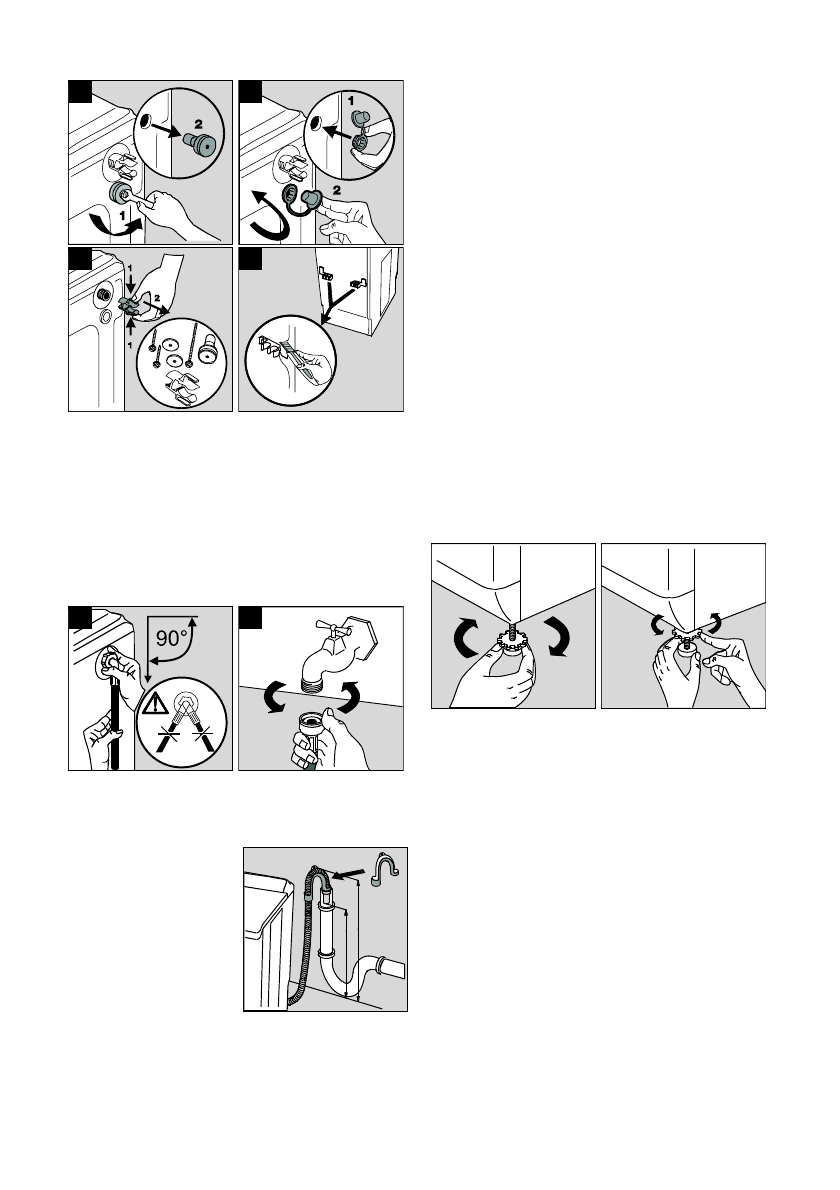 2
1
1
2
1
2
1
90°