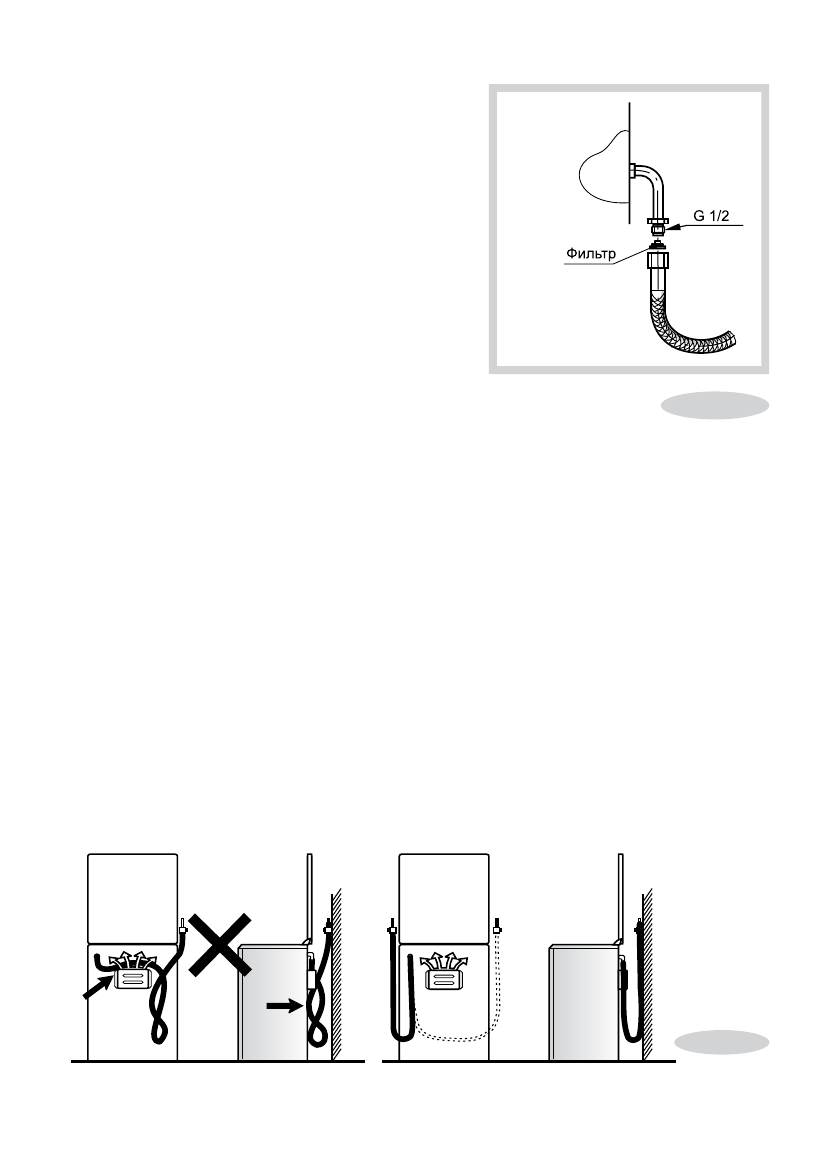 G 1/2

Фильтр