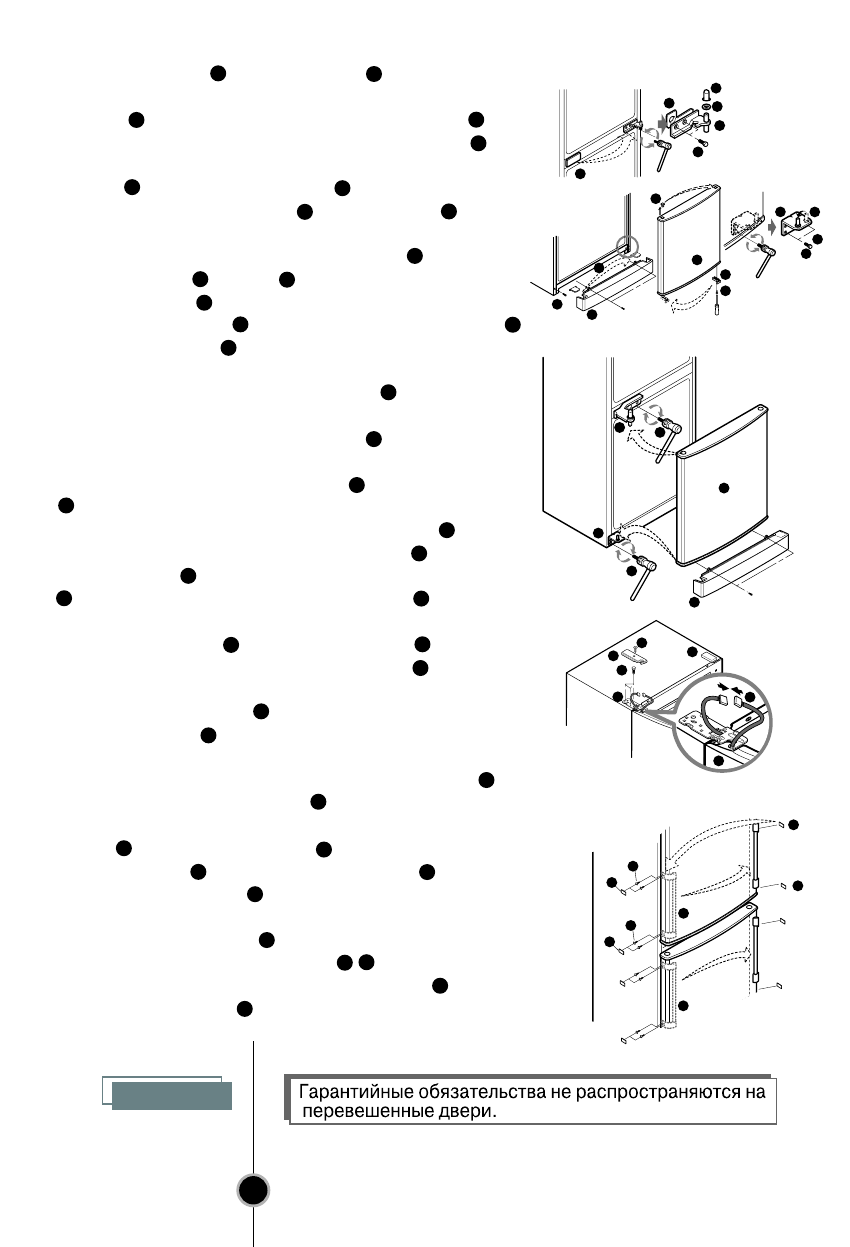 Гарантийные обязательства не распространяются на перевешенные двери.