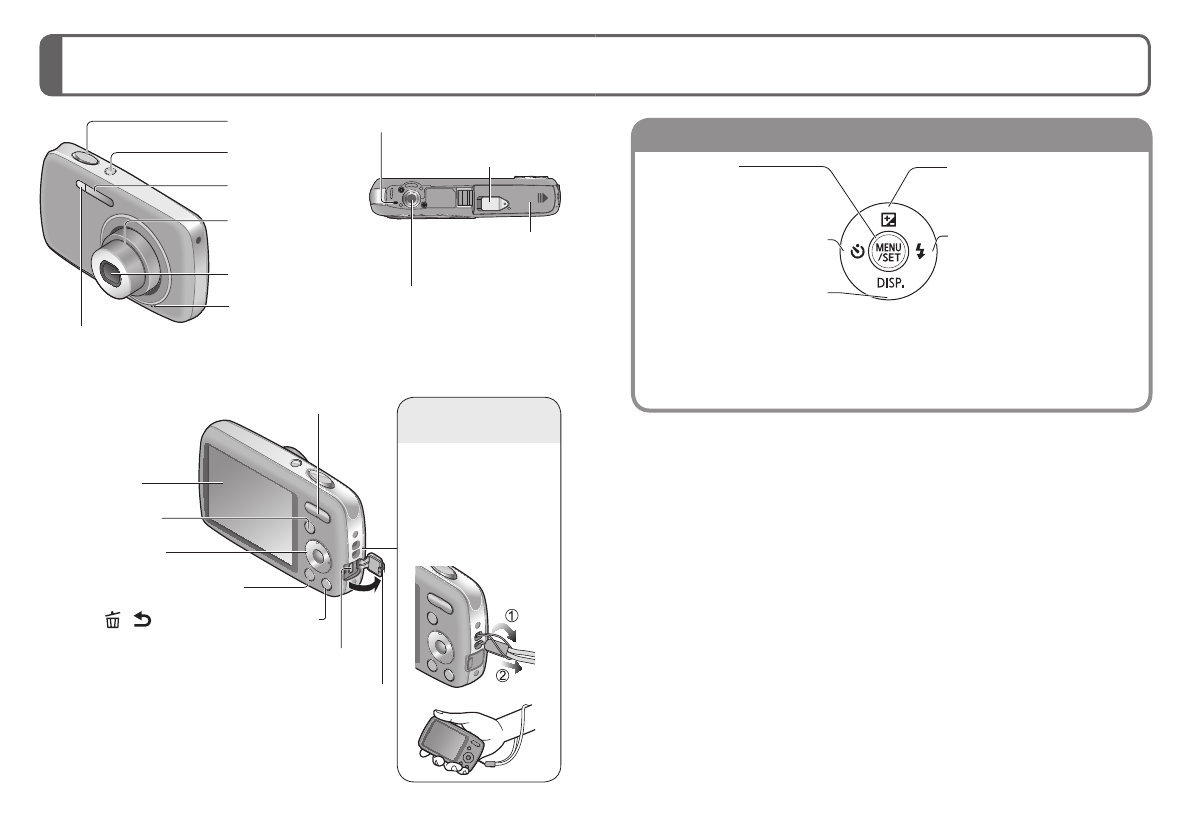 MENU
/SET
DISP.
①
②