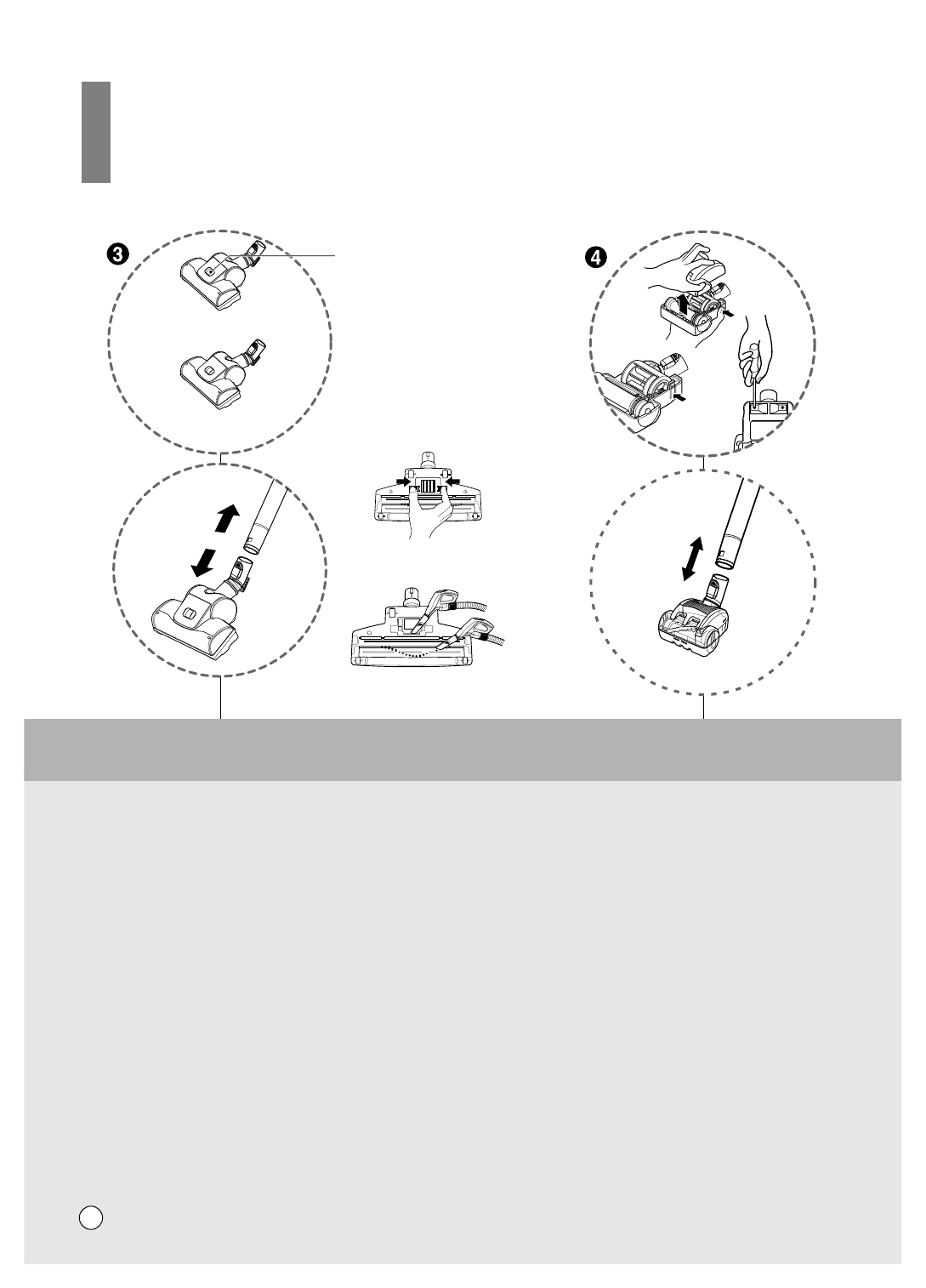 ❸

❹