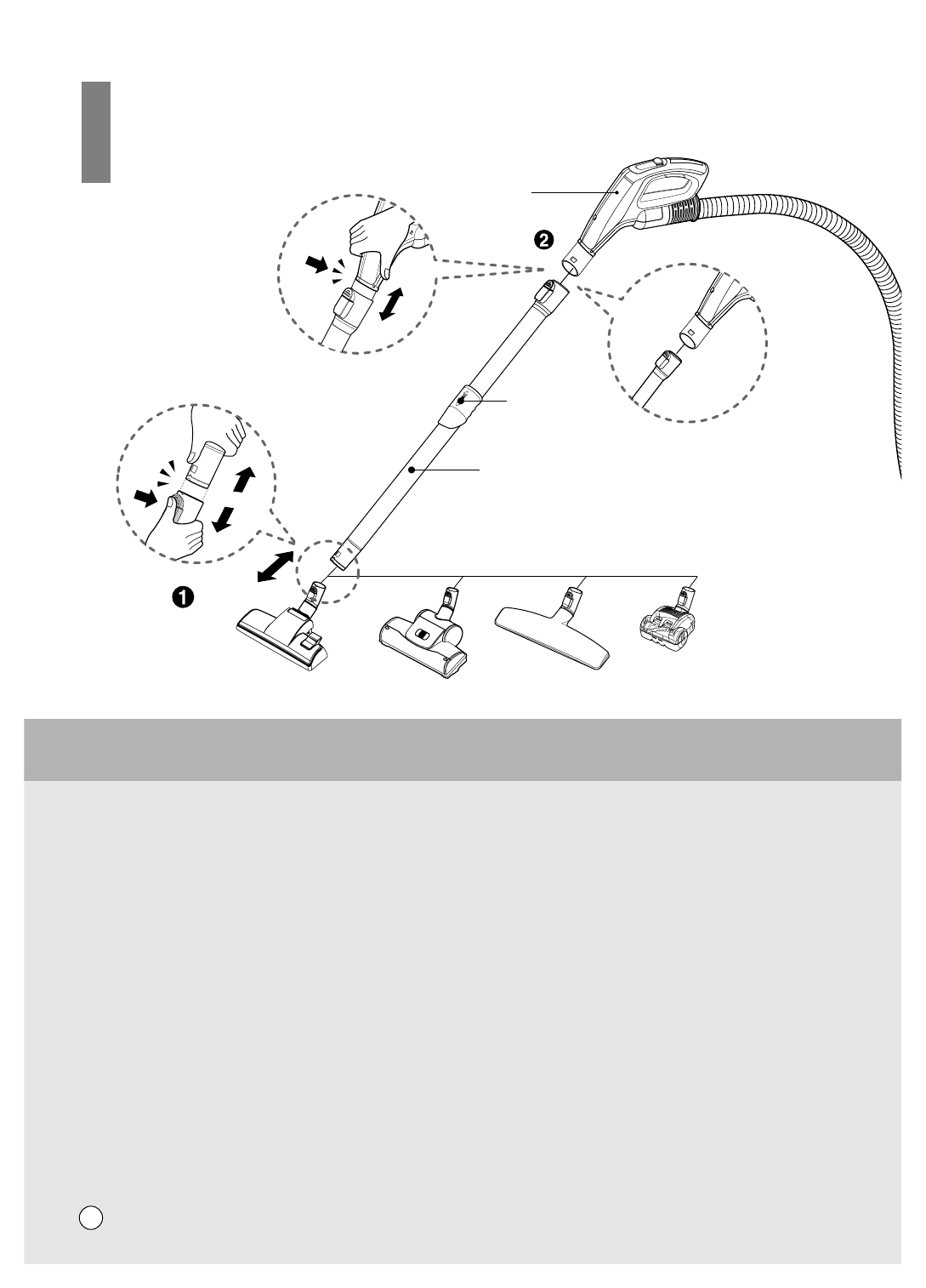 ❷

❶