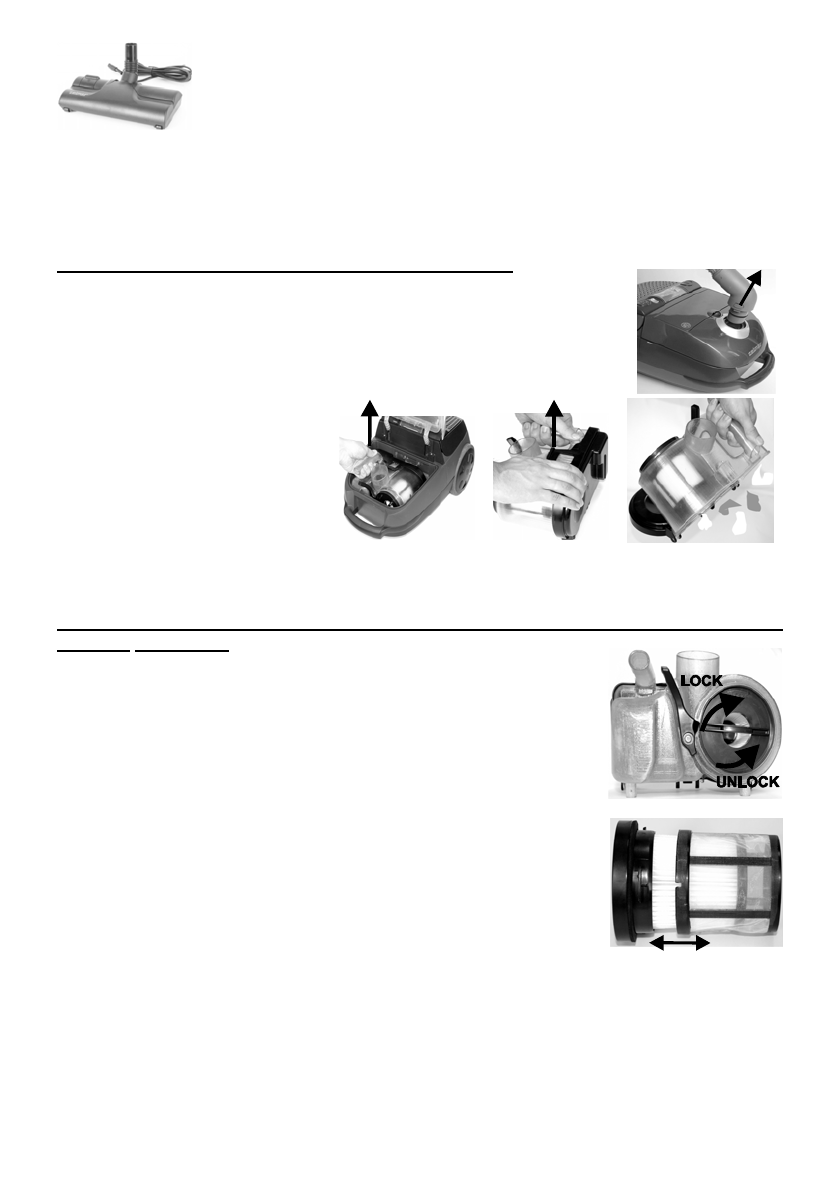 LOCK

UNLOCK