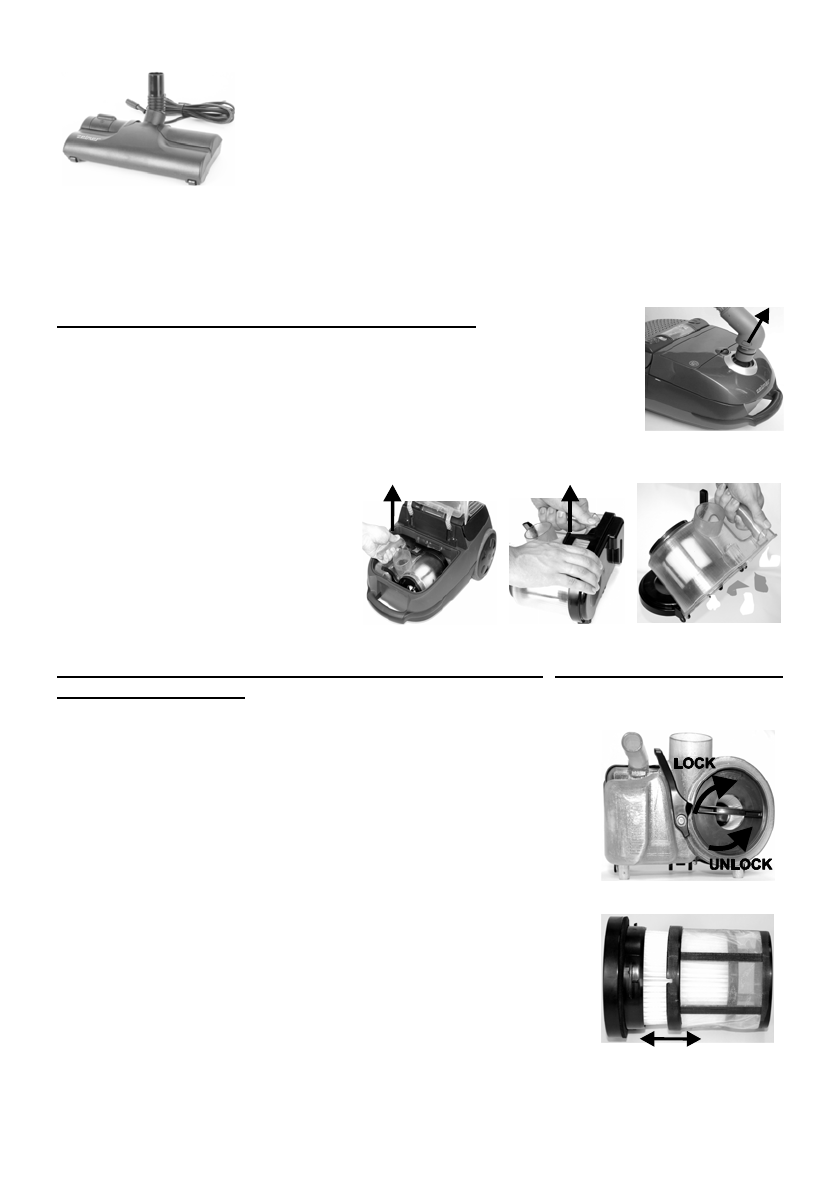 LOCK
UNLOCK