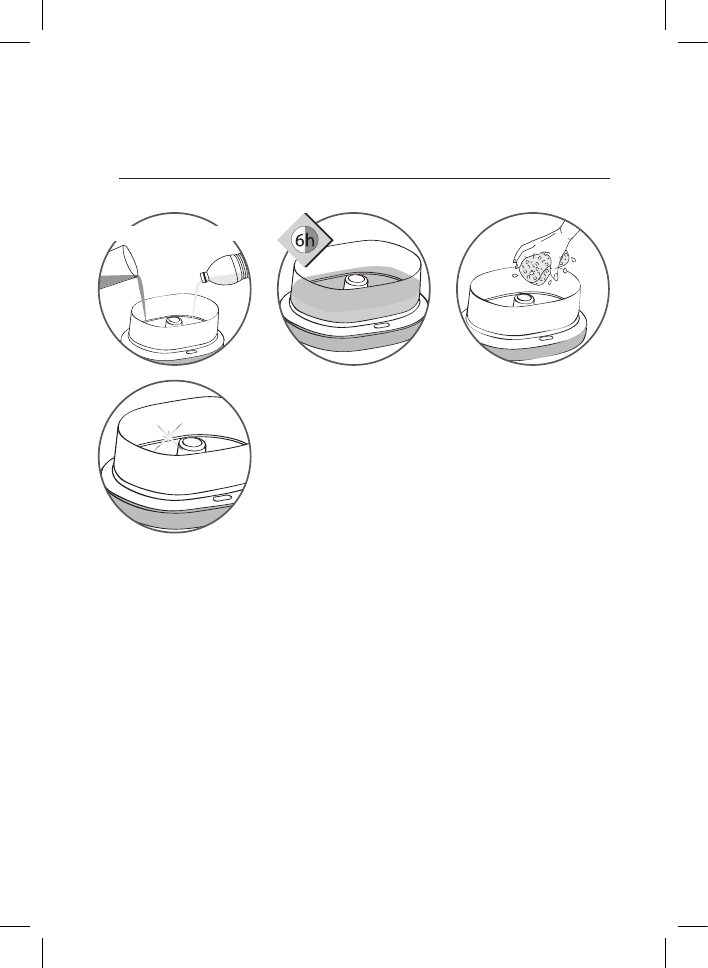 6h