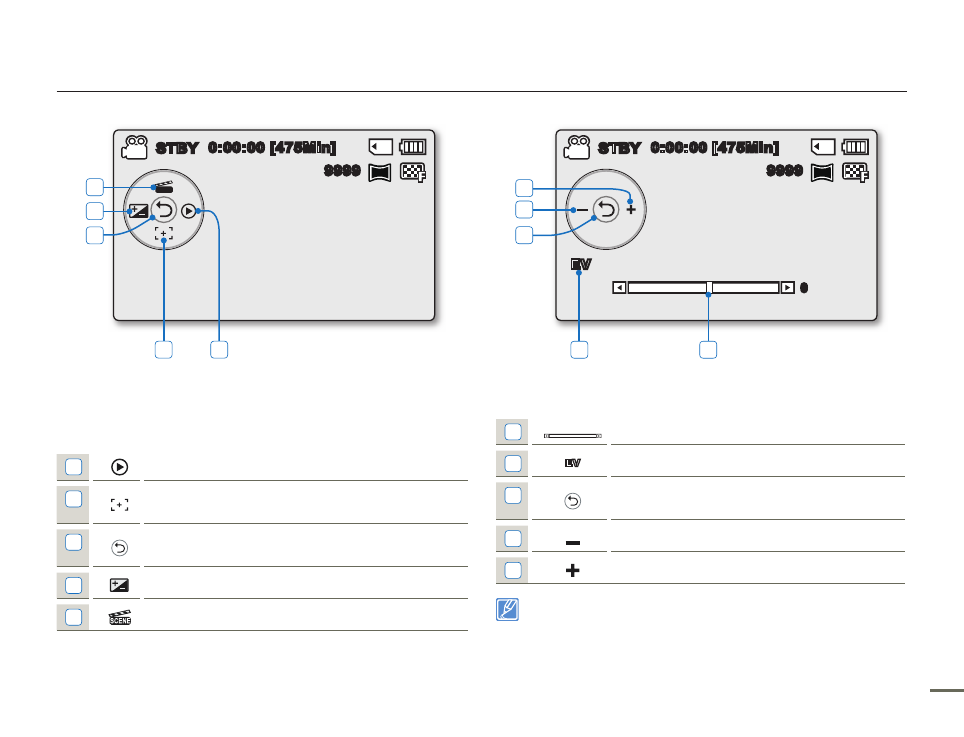 STBY 0:00:00 [475Min]
9999

STBY 0:00:00 [475Min]
9999
EV
0

EV
SCENE