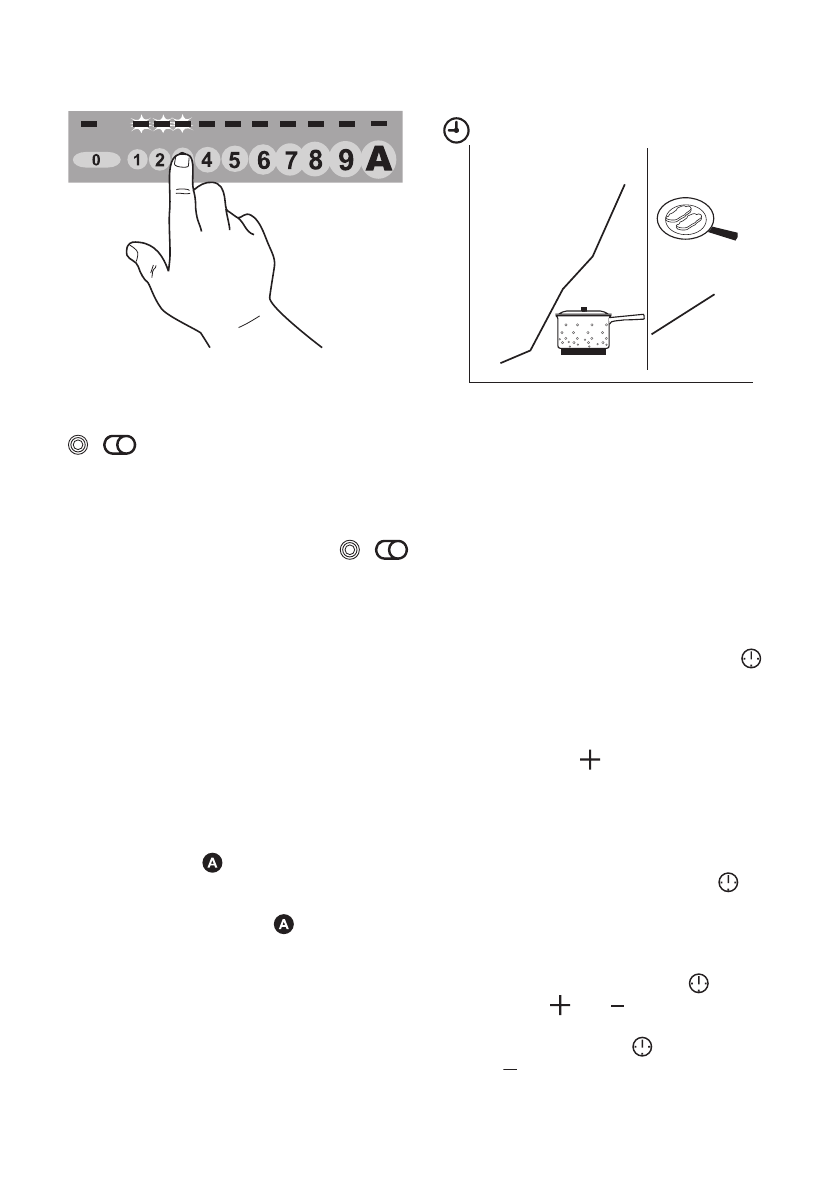 0 1 2 4 5 6 7 8 9 A