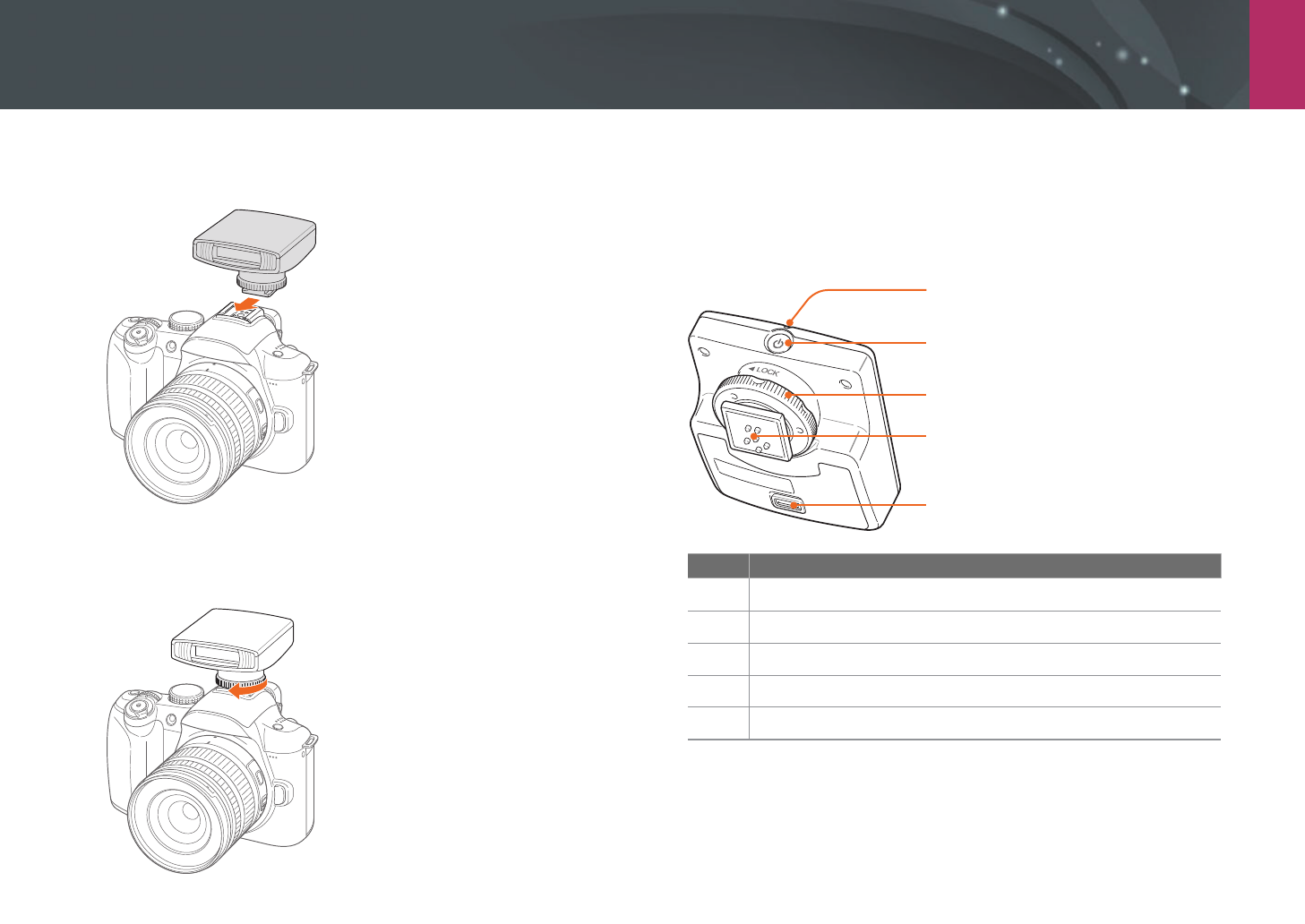 LOCK