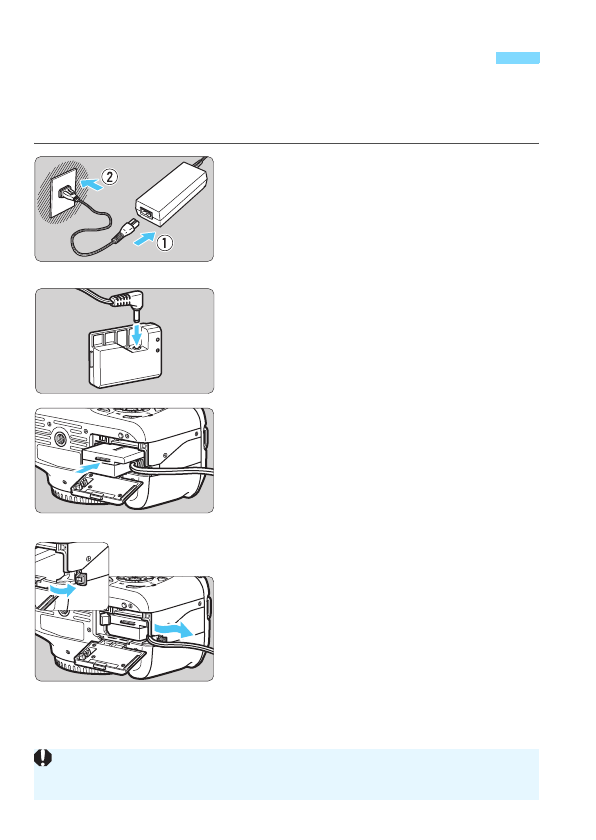 ②

①