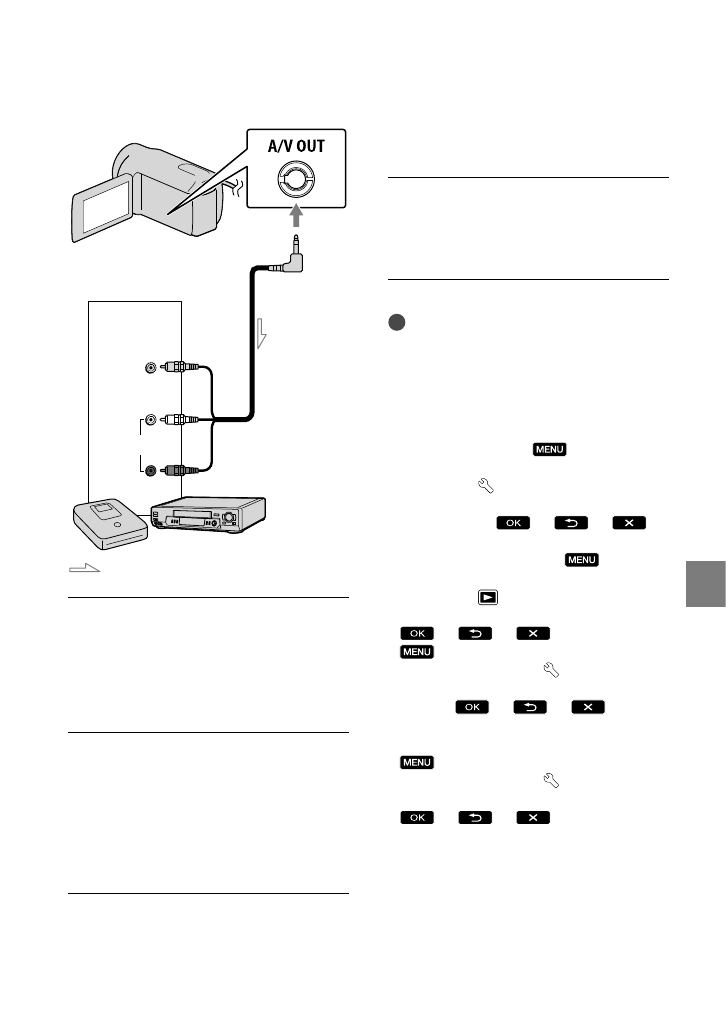 A/V OUT

MENU

OK

MENU

OK

MENU

OK

MENU

OK