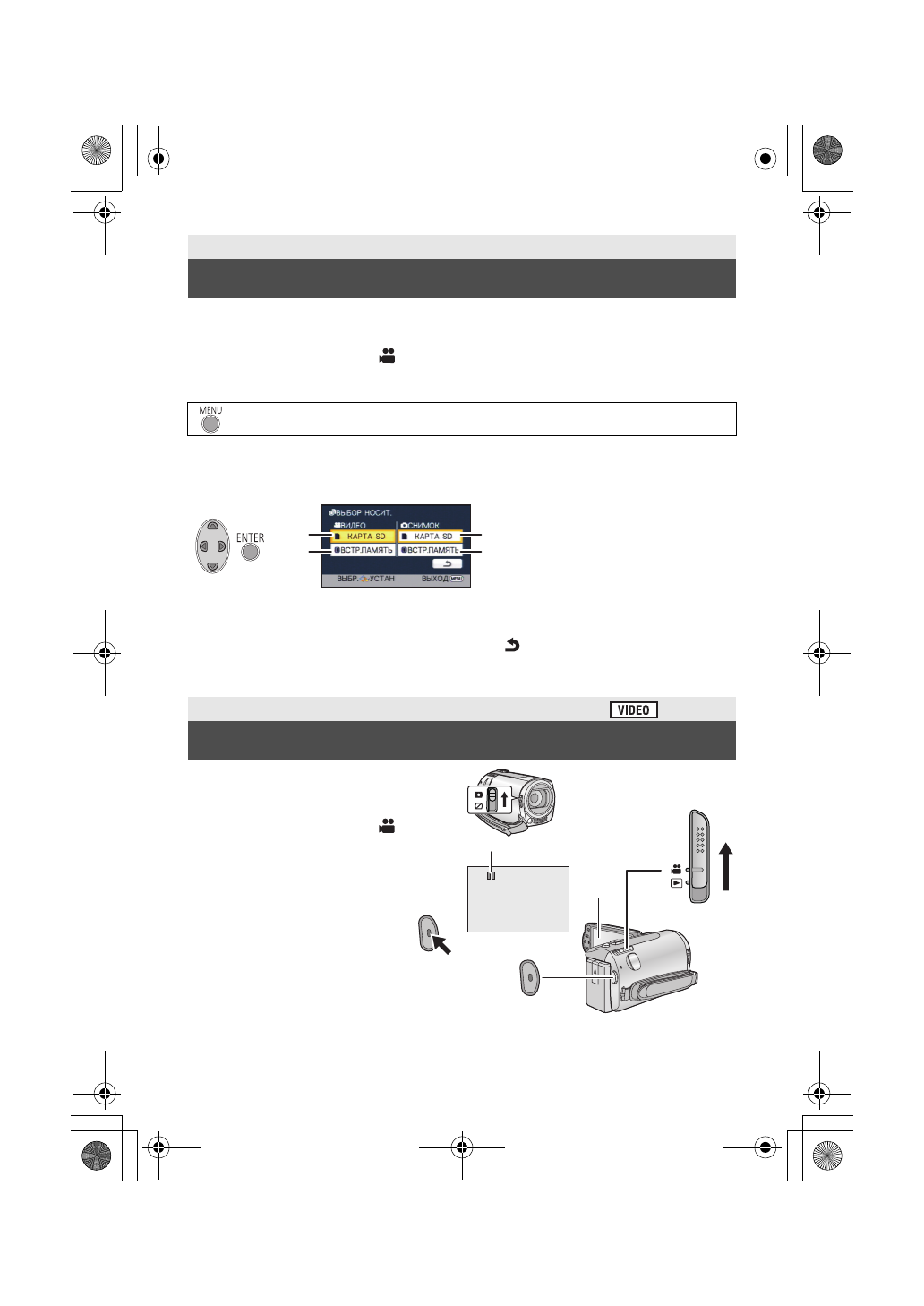 MENU

ENTER

ВЫБОР НОСИТ.
ВИДЕО
КАРТА SD
ВСТР.ПАМЯТЬ
СНИМОК
КАРТА SD
ВСТР.ПАМЯТЬ
ВЫБР. УСТАН
ВЫХОД MENU

VIDEO