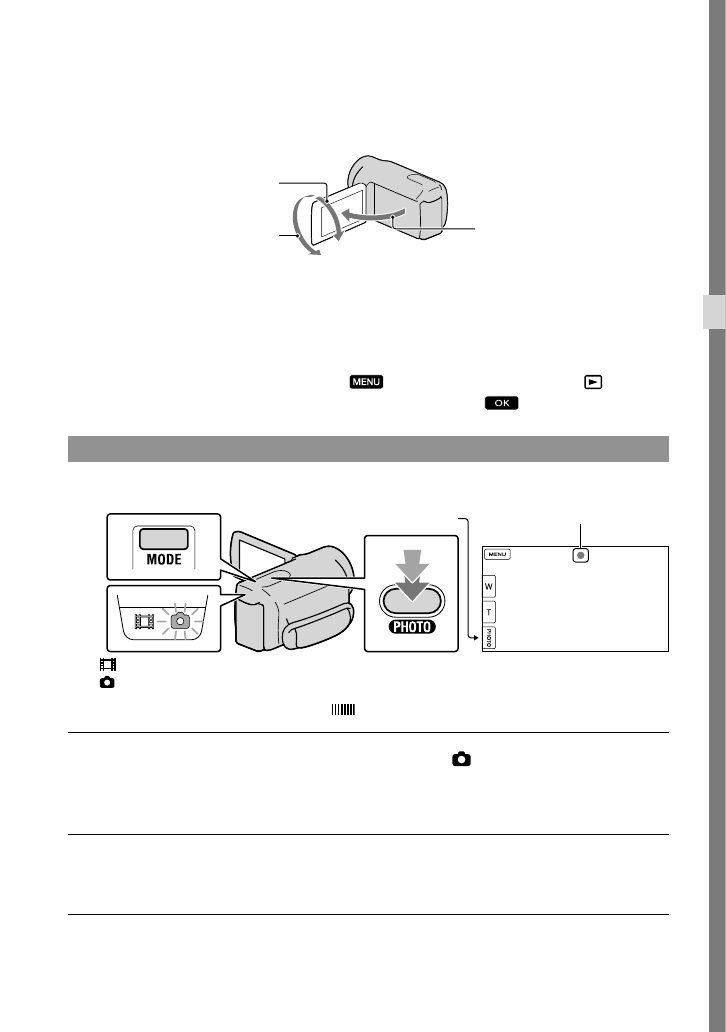 MENU

OK

MODE

PHOTO

MENU

W

T

PHOTO