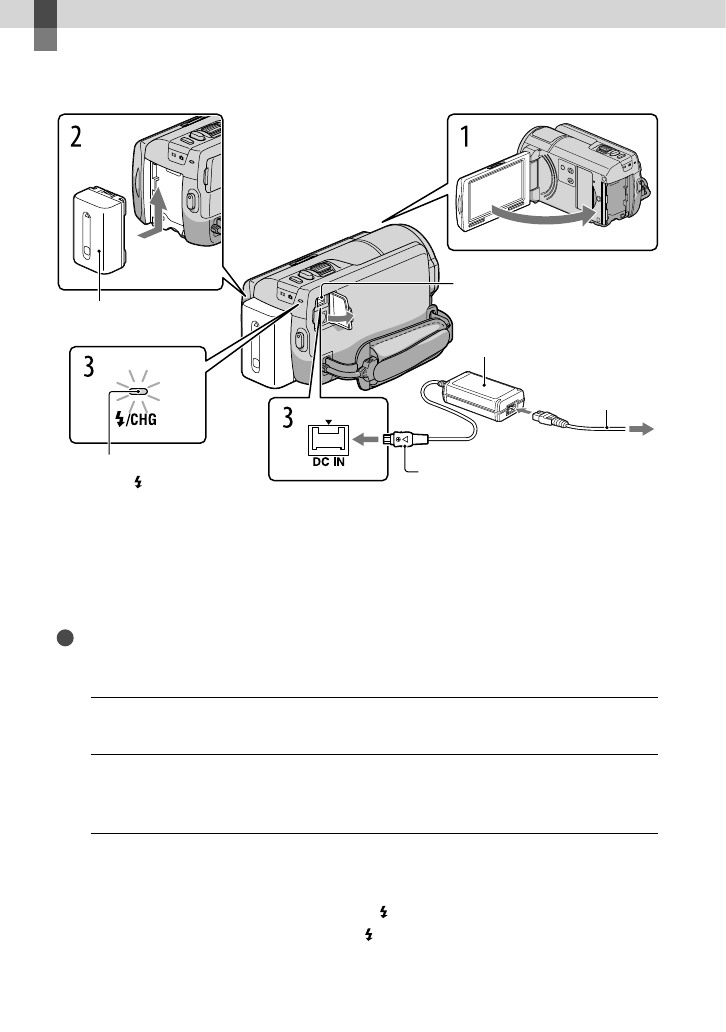 2

1

3

/CHG

3

DC IN