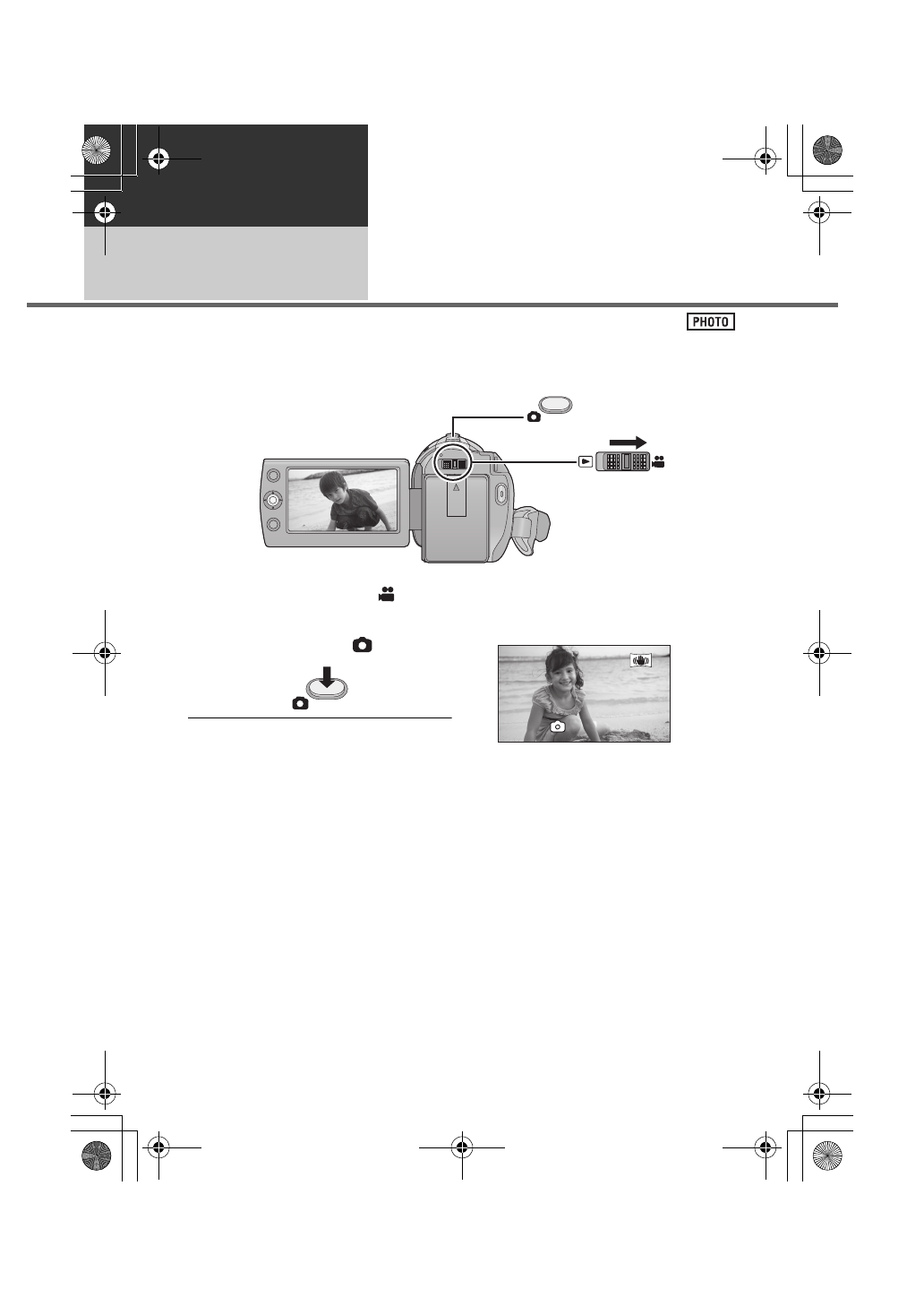 PHOTO