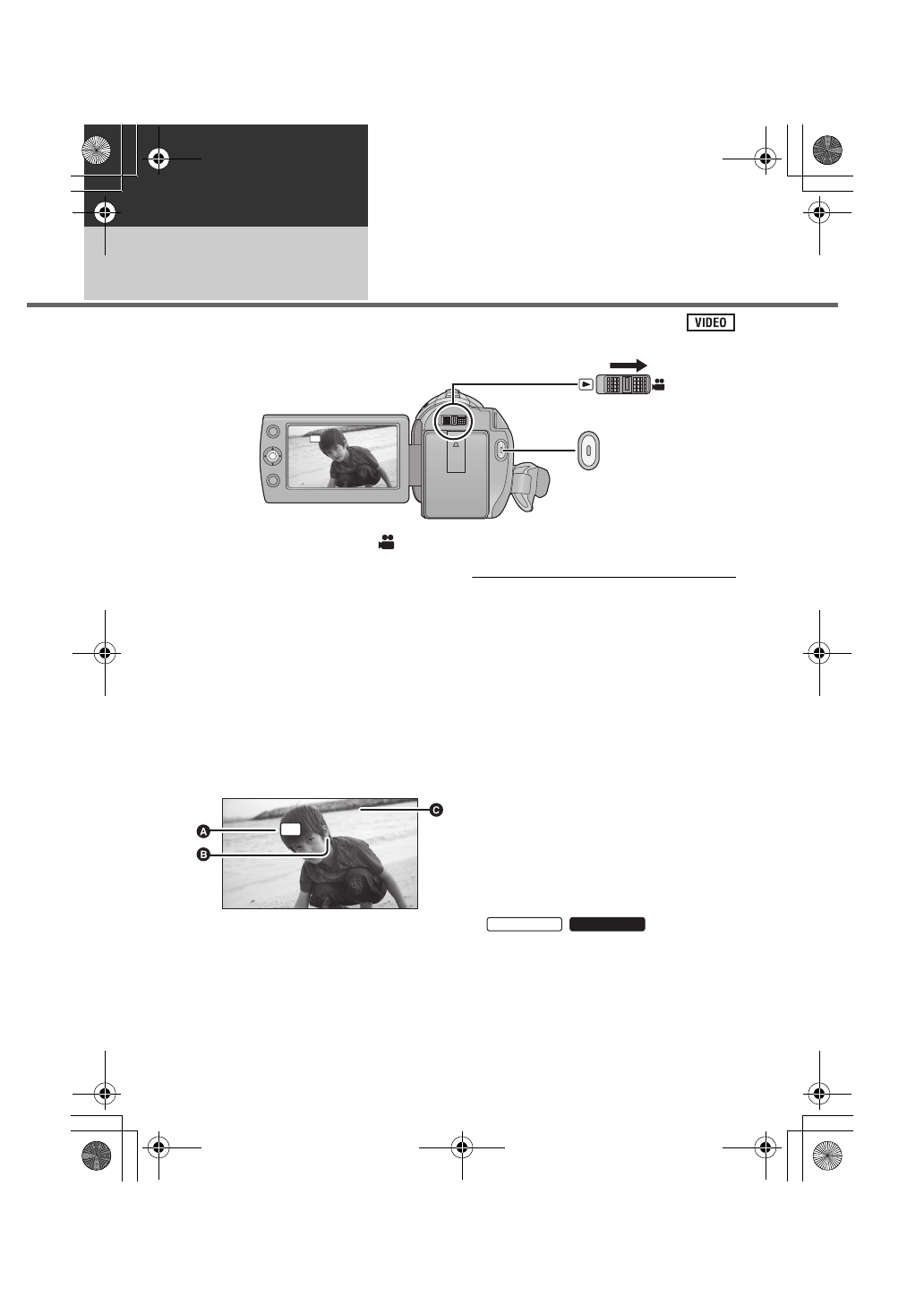 VIDEO

A

B

C