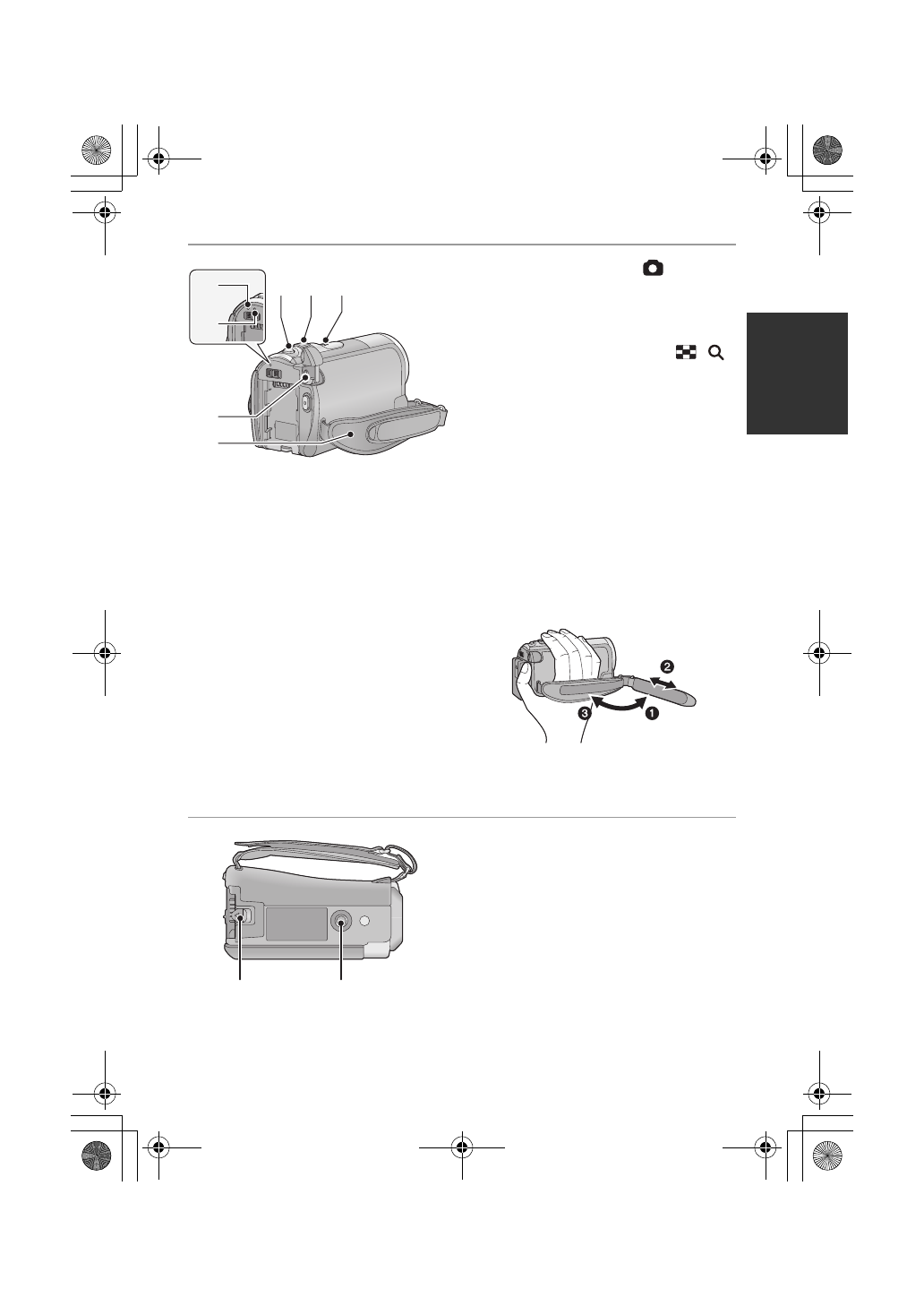 ❷

❸

❶