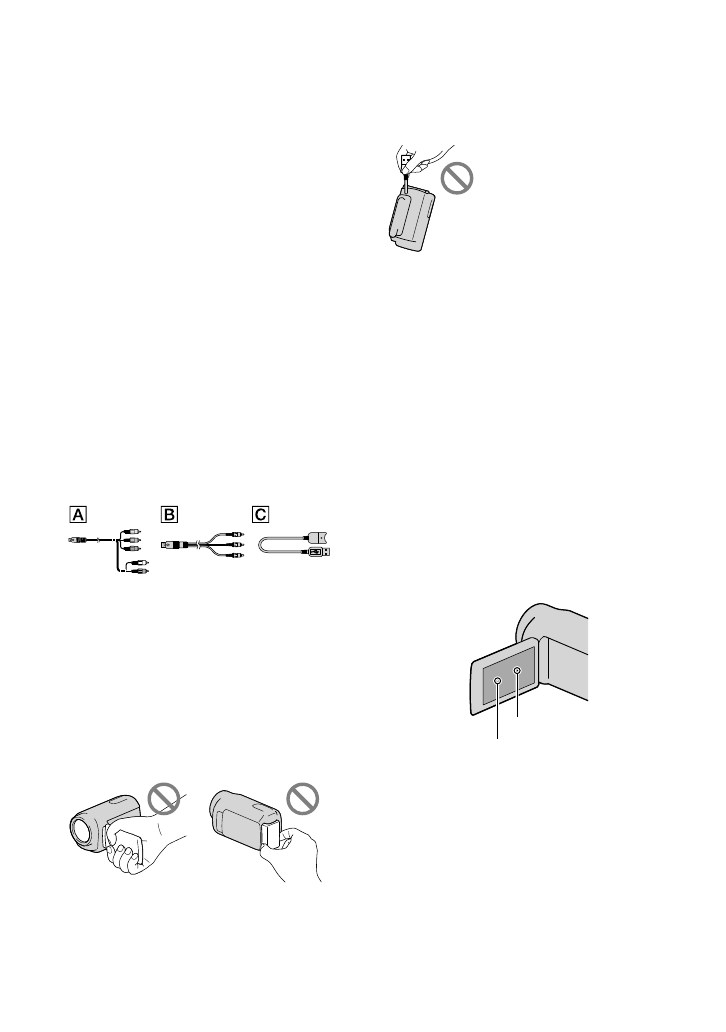 A

B

C