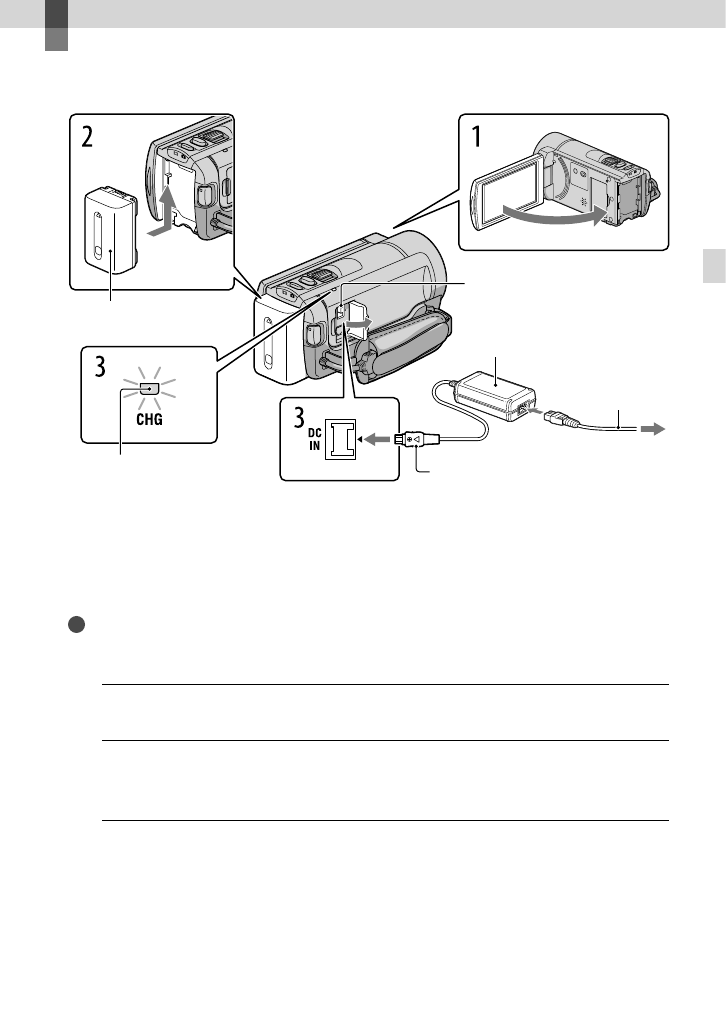 2

1

3

CHG

3

DC IN