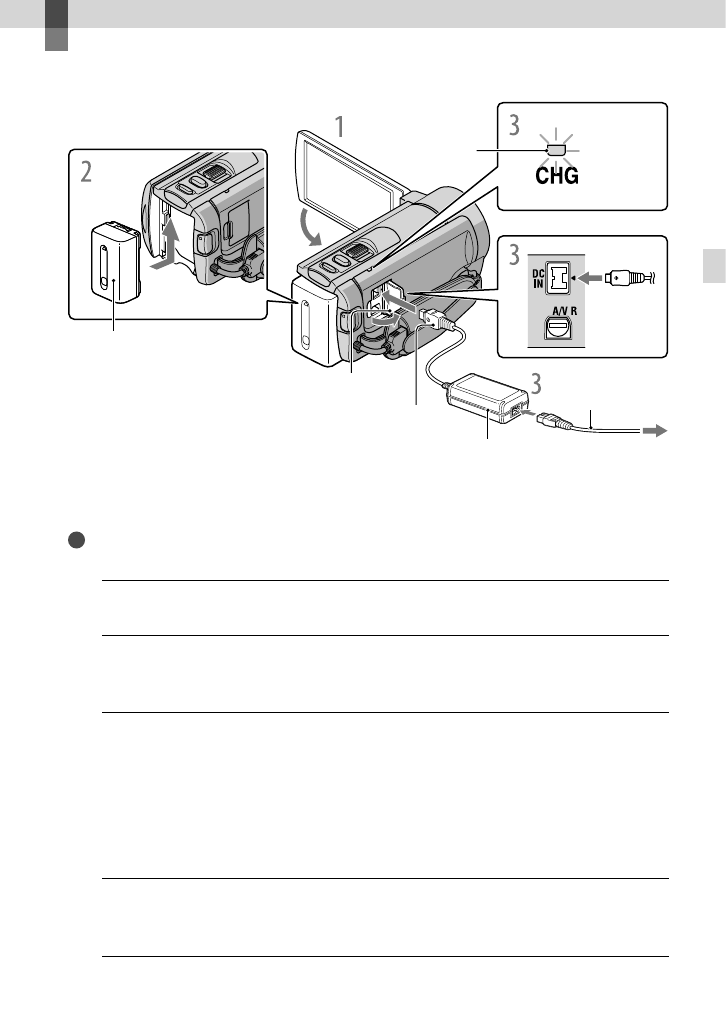 1

2

3

CHG

3

DC IN

A/V R

3