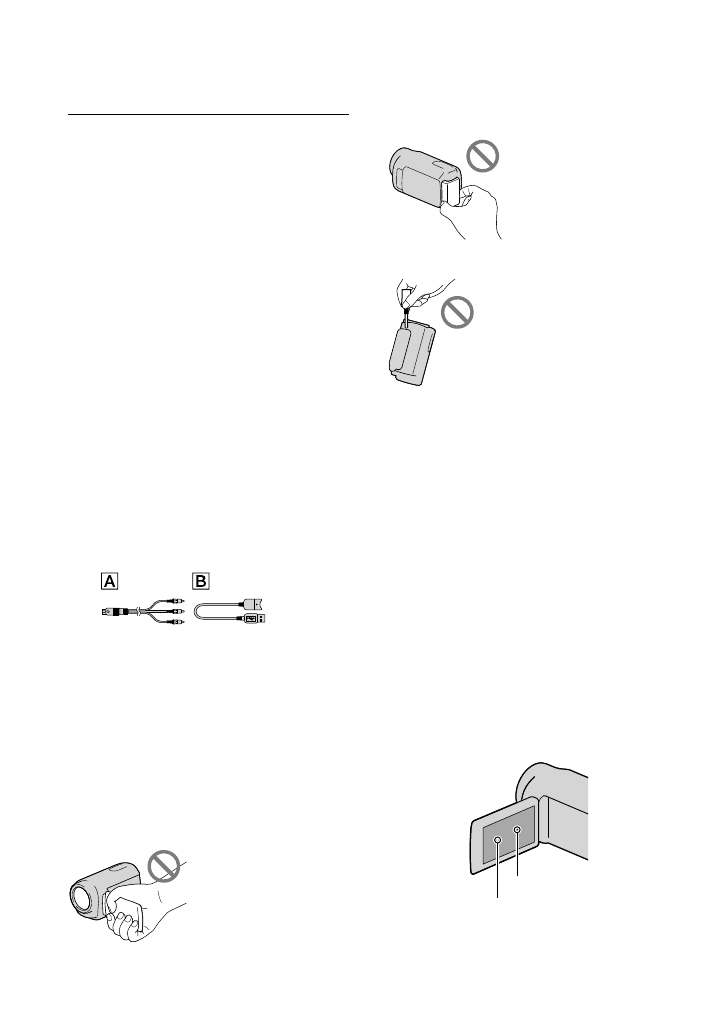 A

B