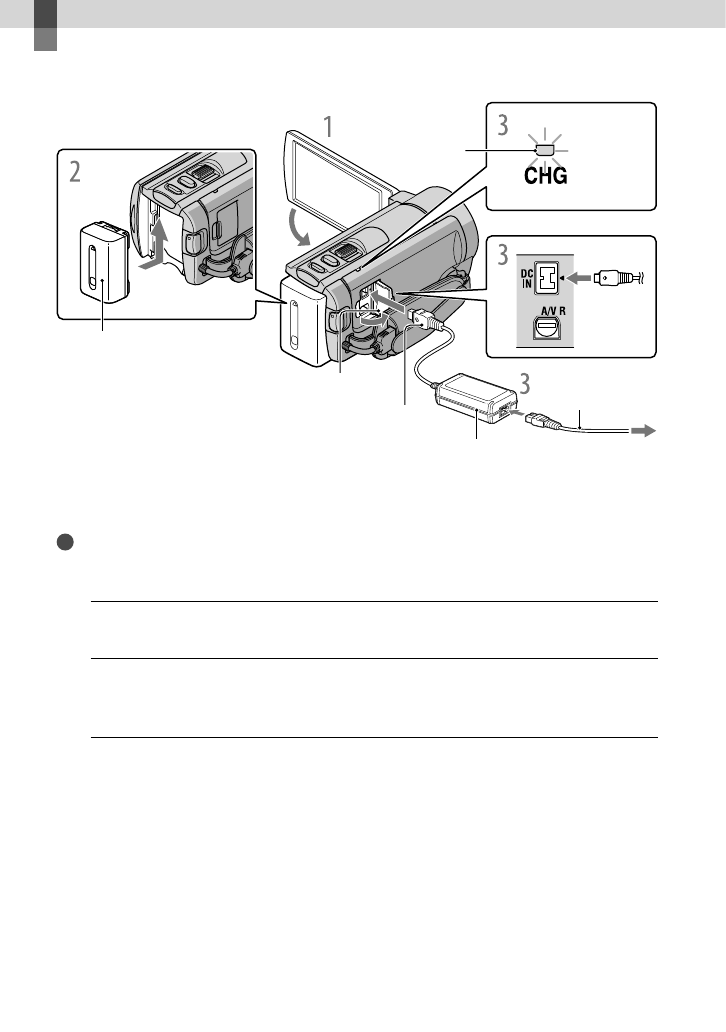 1

2

3

CHG

3

DC IN

A/V R

3