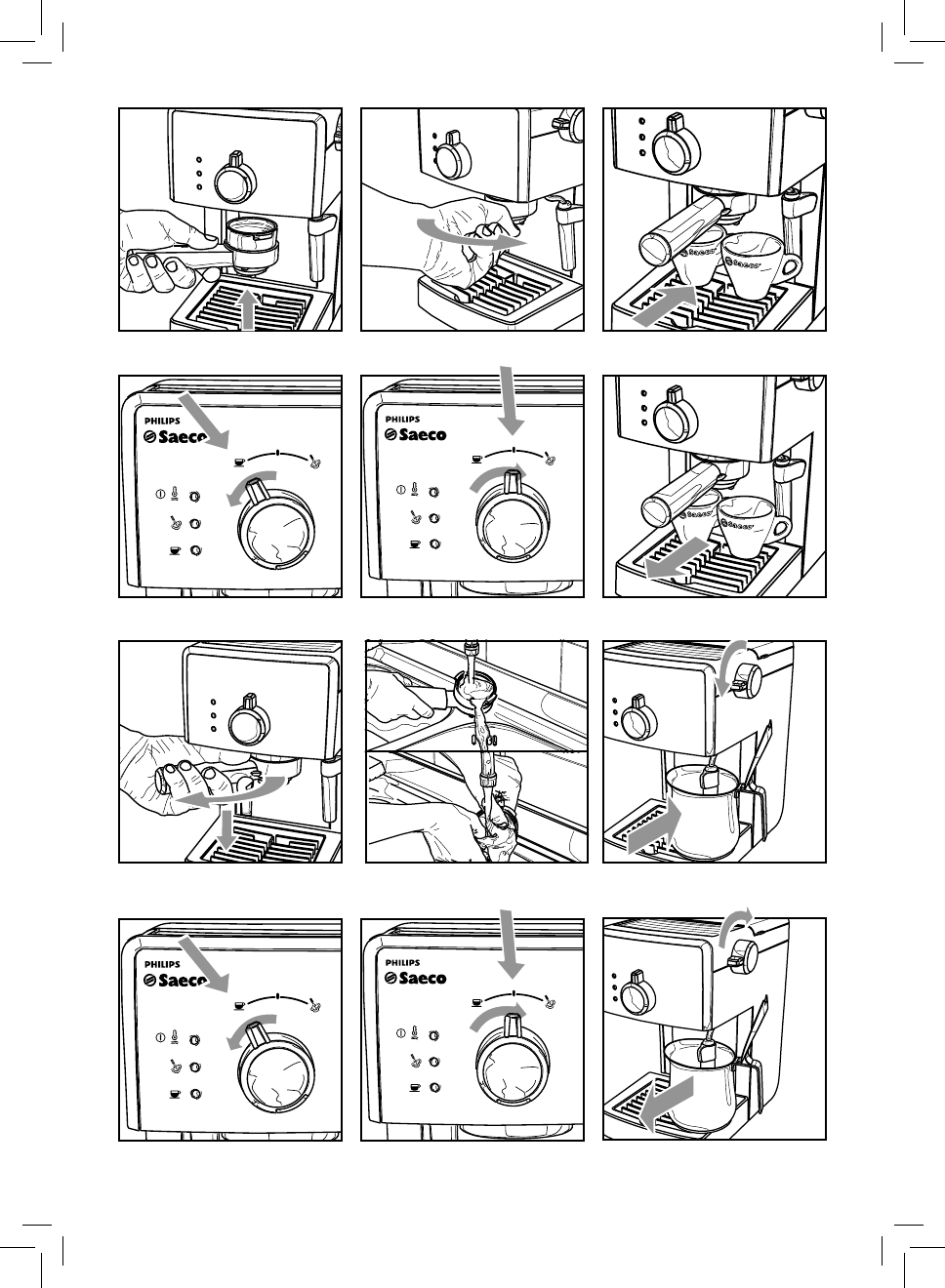 Saeco Saeco

PHILIPS
Saeco

PHILIPS
Saeco

Saeco Saeco

PHILIPS
Saeco

PHILIPS
Saeco