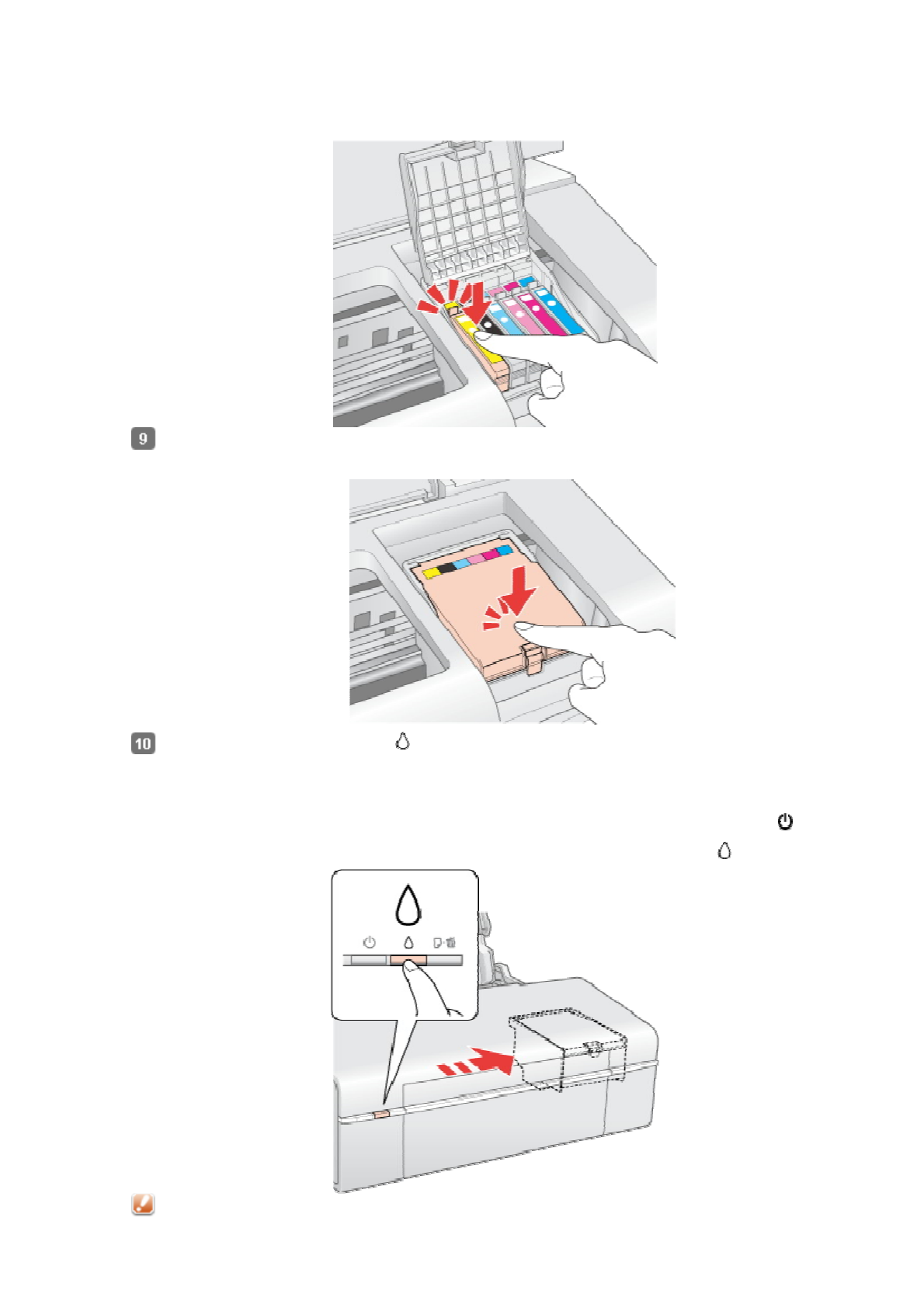 9

10