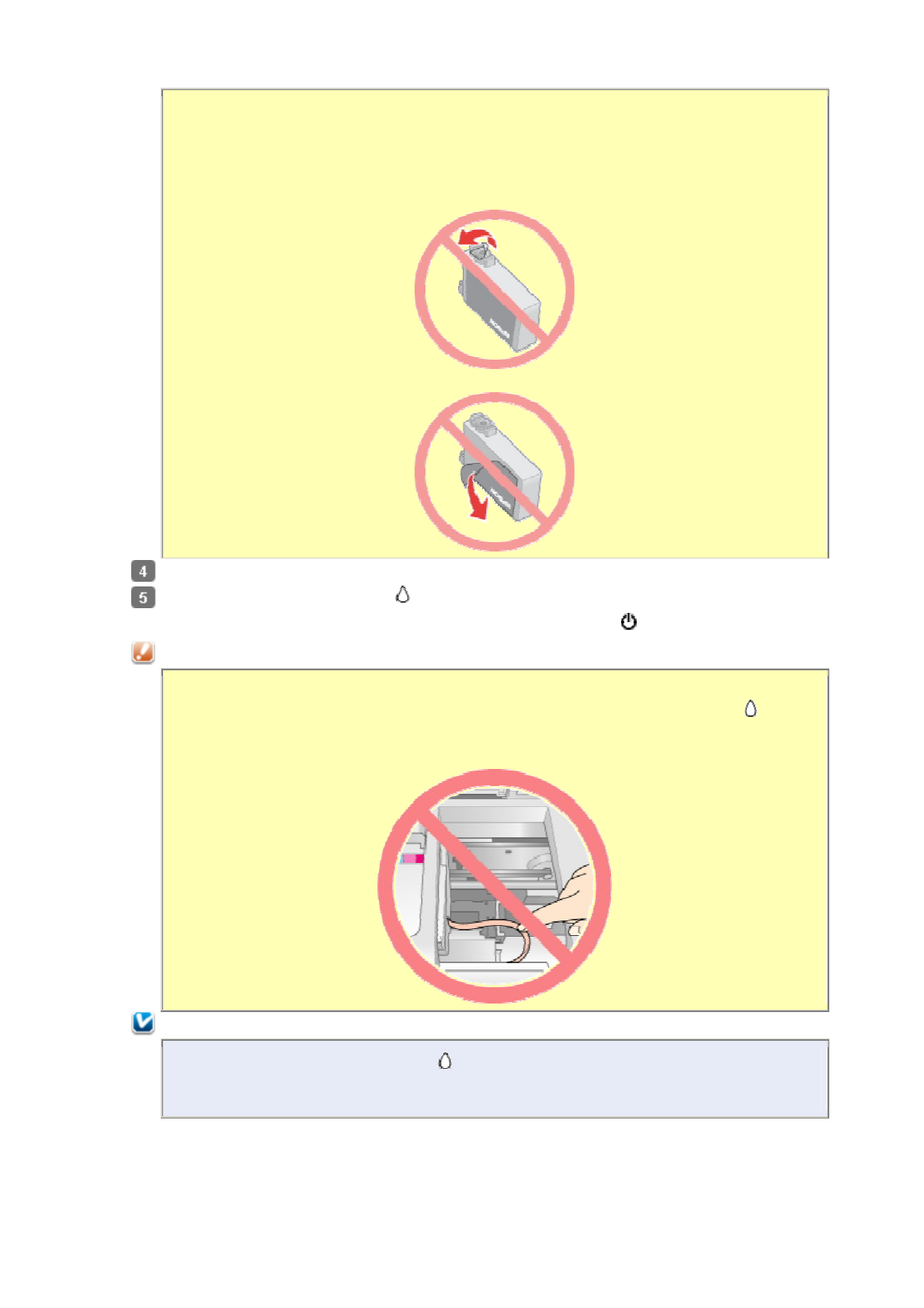 4

5