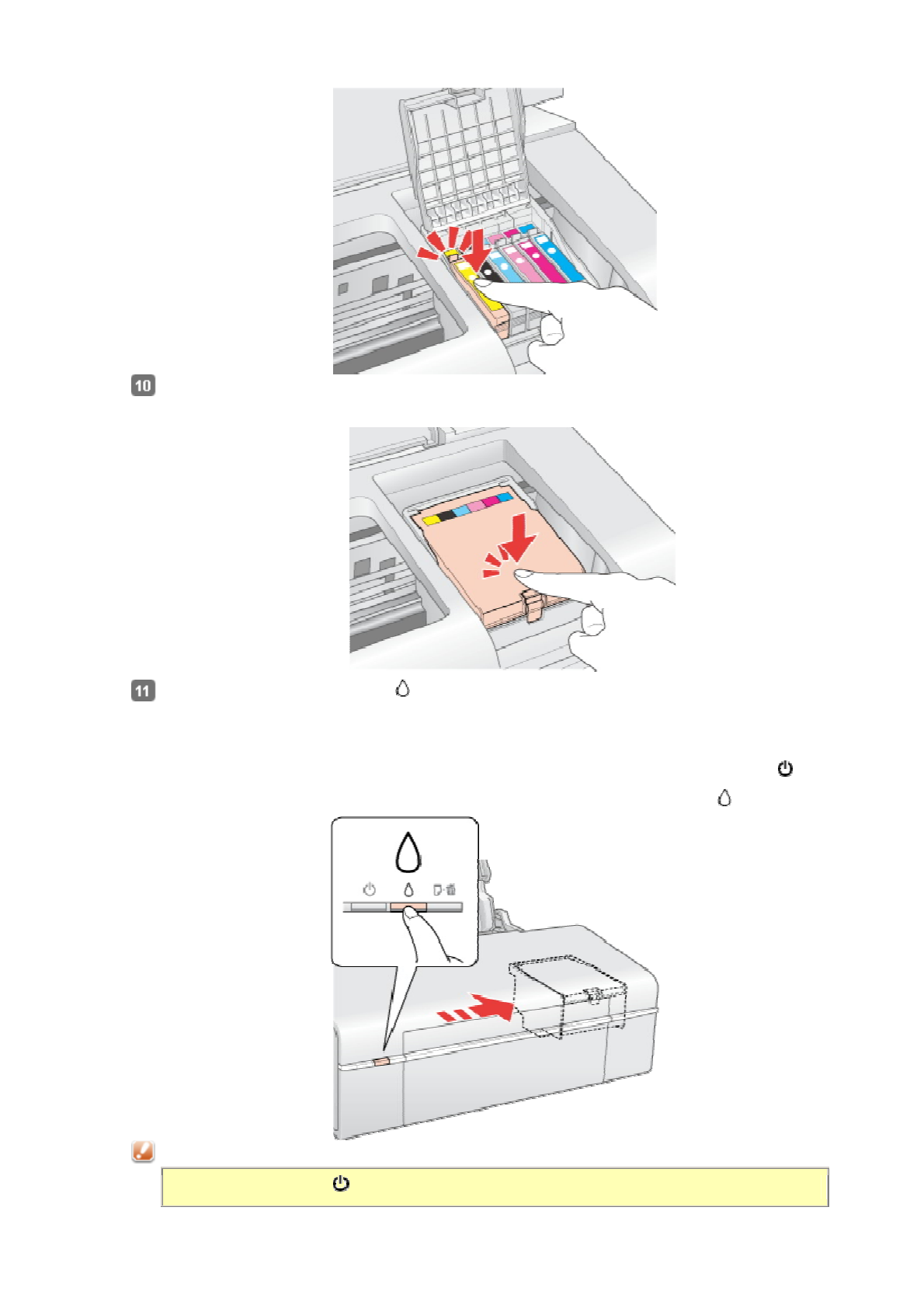 10

11