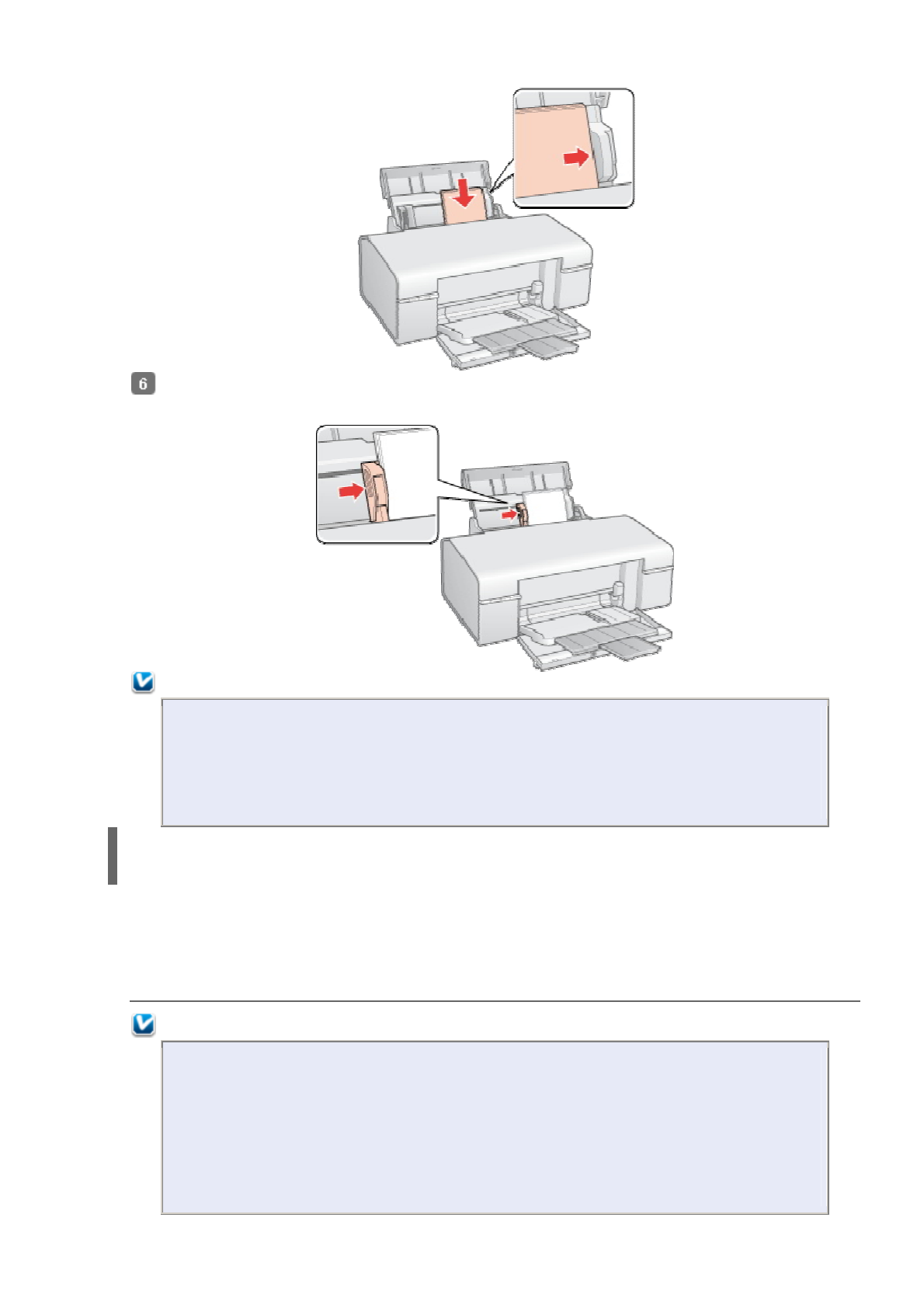 6